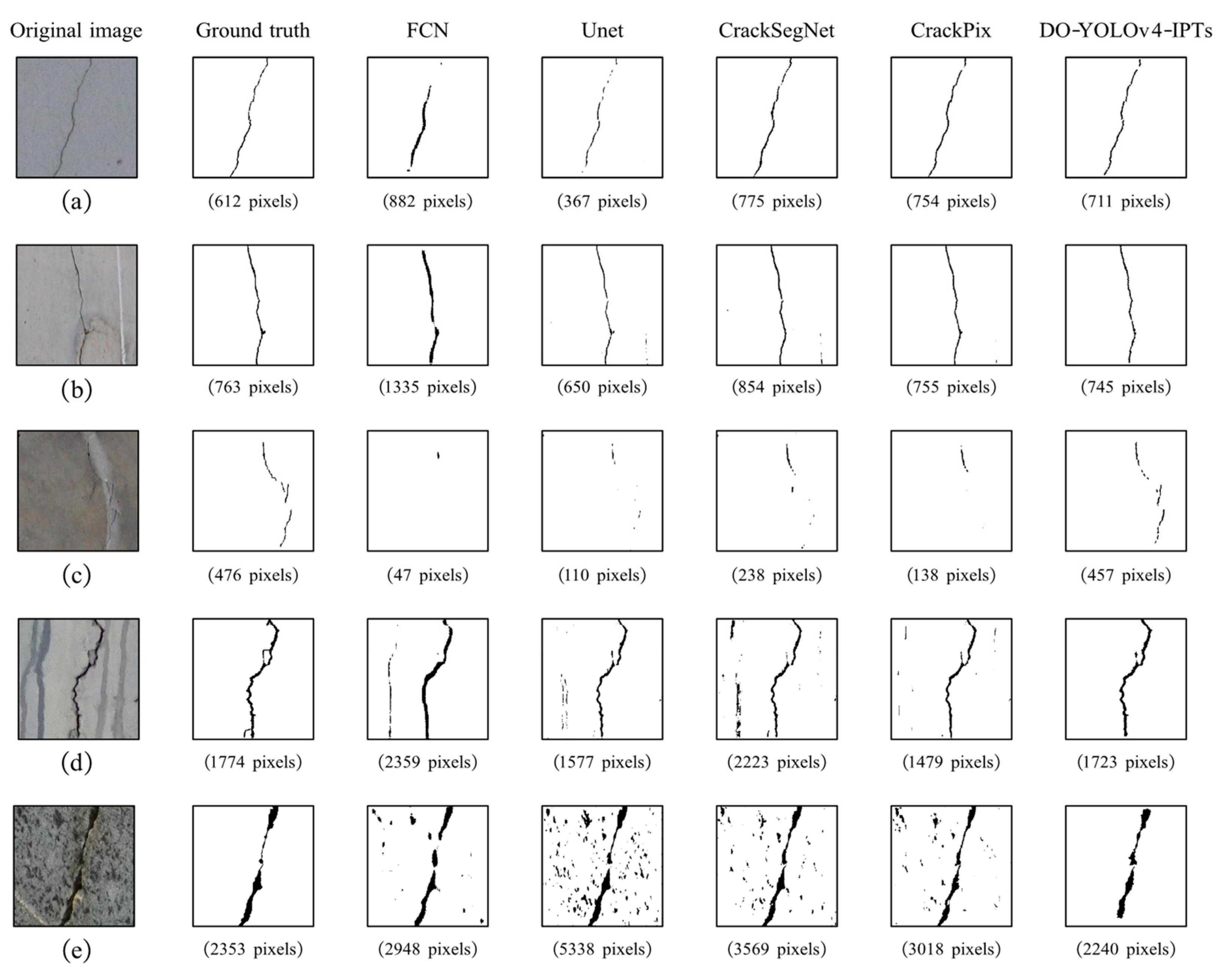 | Original image | Ground truth | FCN | Unet | CrackSegNet | CrackPix | DO-YOLOv4-IPTs |
|---|---|---|---|---|---|---|
| (a) | (612 pixels) | (882 pixels) | (367 pixels) | (775 pixels) | (754 pixels) | (711 pixels) |
| (b) | (763 pixels) | (1335 pixels) | (650 pixels) | (854 pixels) | (755 pixels) | (745 pixels) |
| (c) | (476 pixels) | (47 pixels) | (110 pixels) | (238 pixels) | (138 pixels) | (457 pixels) |
| (d) | (1774 pixels) | (2359 pixels) | (1577 pixels) | (2223 pixels) | (1479 pixels) | (1723 pixels) |
| (e) | (2353 pixels) | (2948 pixels) | (5338 pixels) | (3569 pixels) | (3018 pixels) | (2240 pixels) |