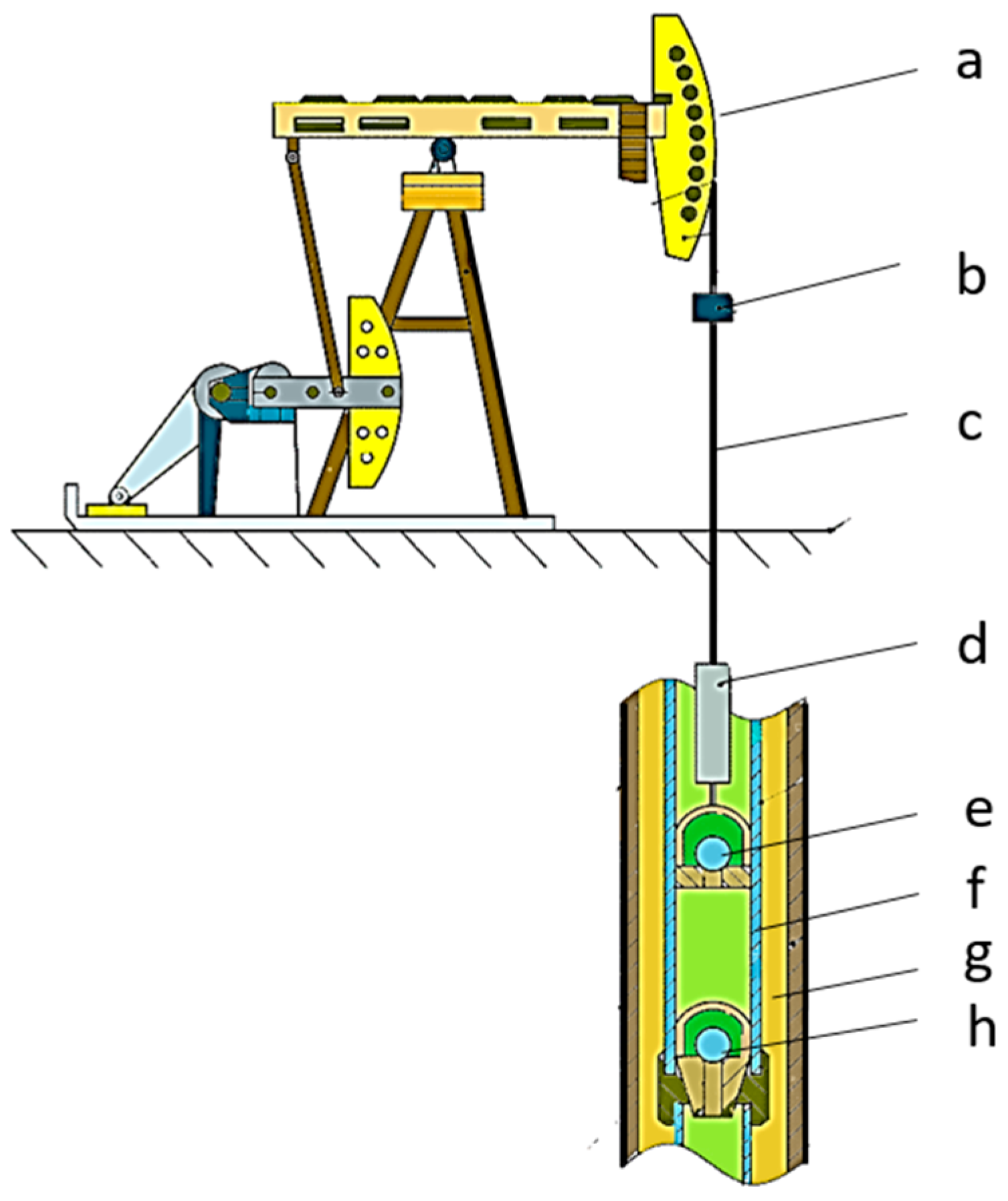 a
b
c
d
e
f
g
h