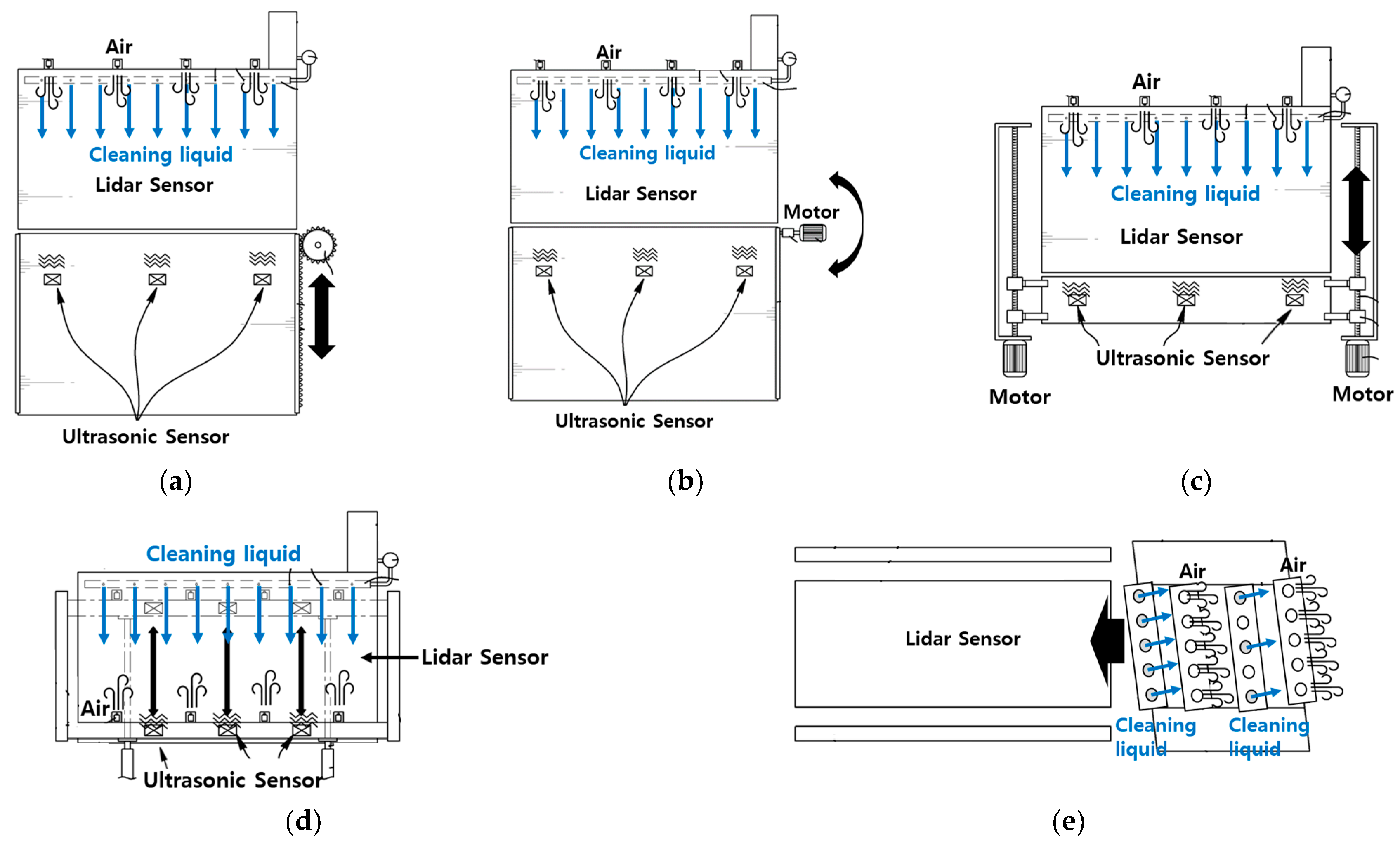 Air
Cleaning liquid
Lidar Sensor
Ultrasonic Sensor
(a)

Air
Cleaning liquid
Lidar Sensor
Motor
Ultrasonic Sensor
(b)

Air
Cleaning liquid
Lidar Sensor
Ultrasonic Sensor
Motor
Motor
(c)

Cleaning liquid
Lidar Sensor
Air
Ultrasonic Sensor
(d)

Lidar Sensor
Air
Air
Cleaning liquid
Cleaning liquid
(e)