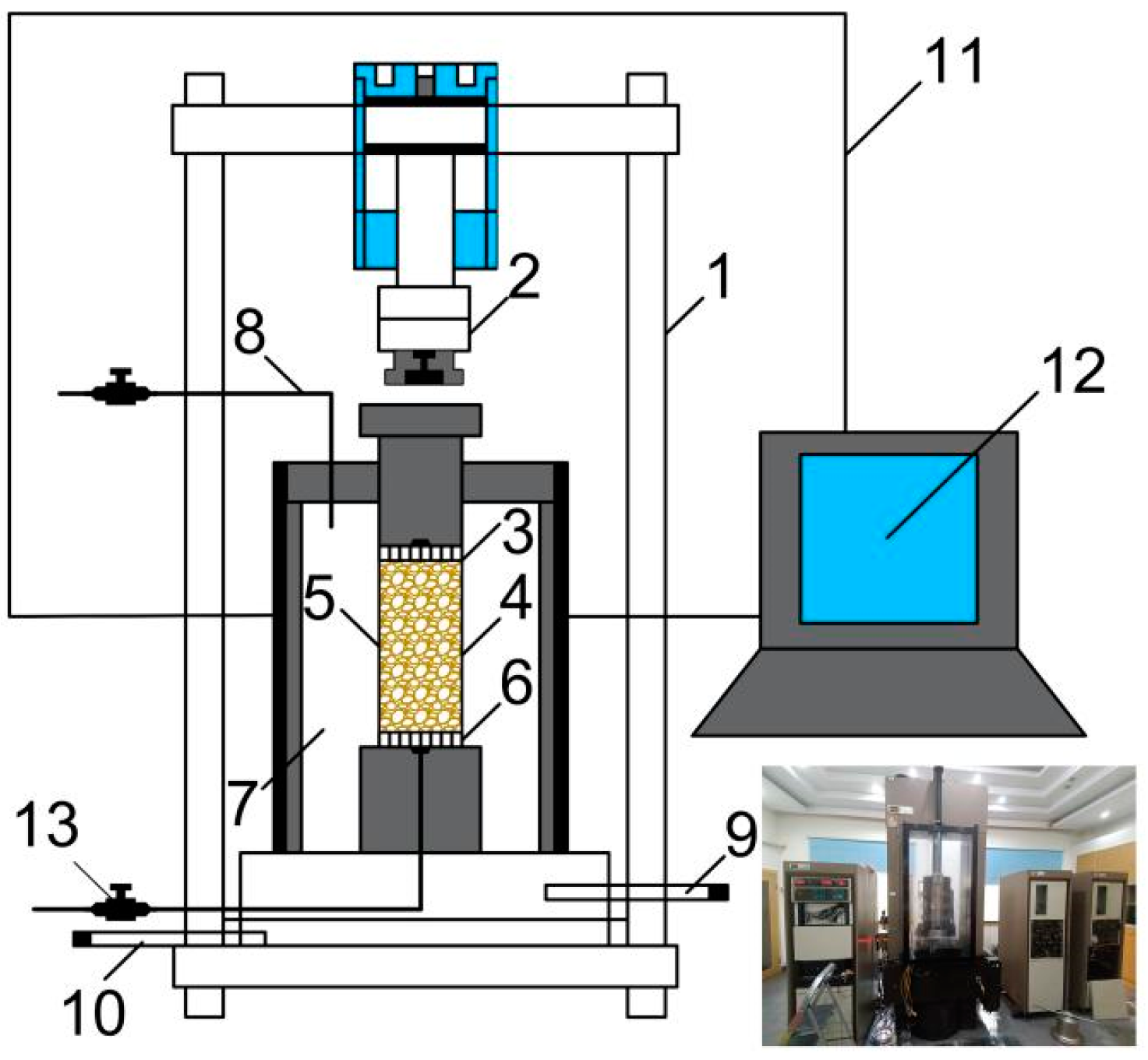 11
2
1
8
12
3
5
4
6
7
13
9
10