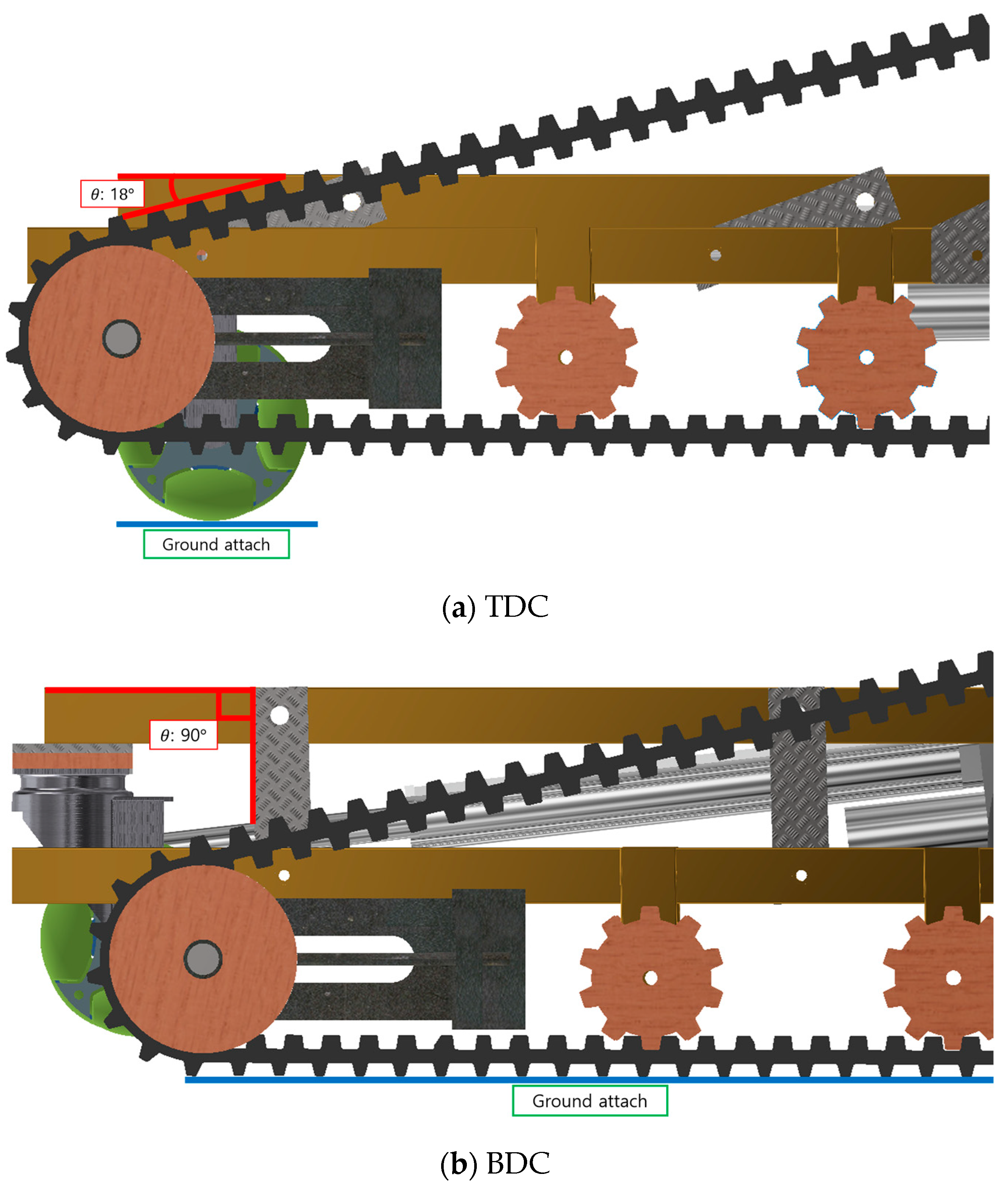 $\theta$: 18°

Ground attach

(a) TDC

$\theta$: 90°

Ground attach

(b) BDC