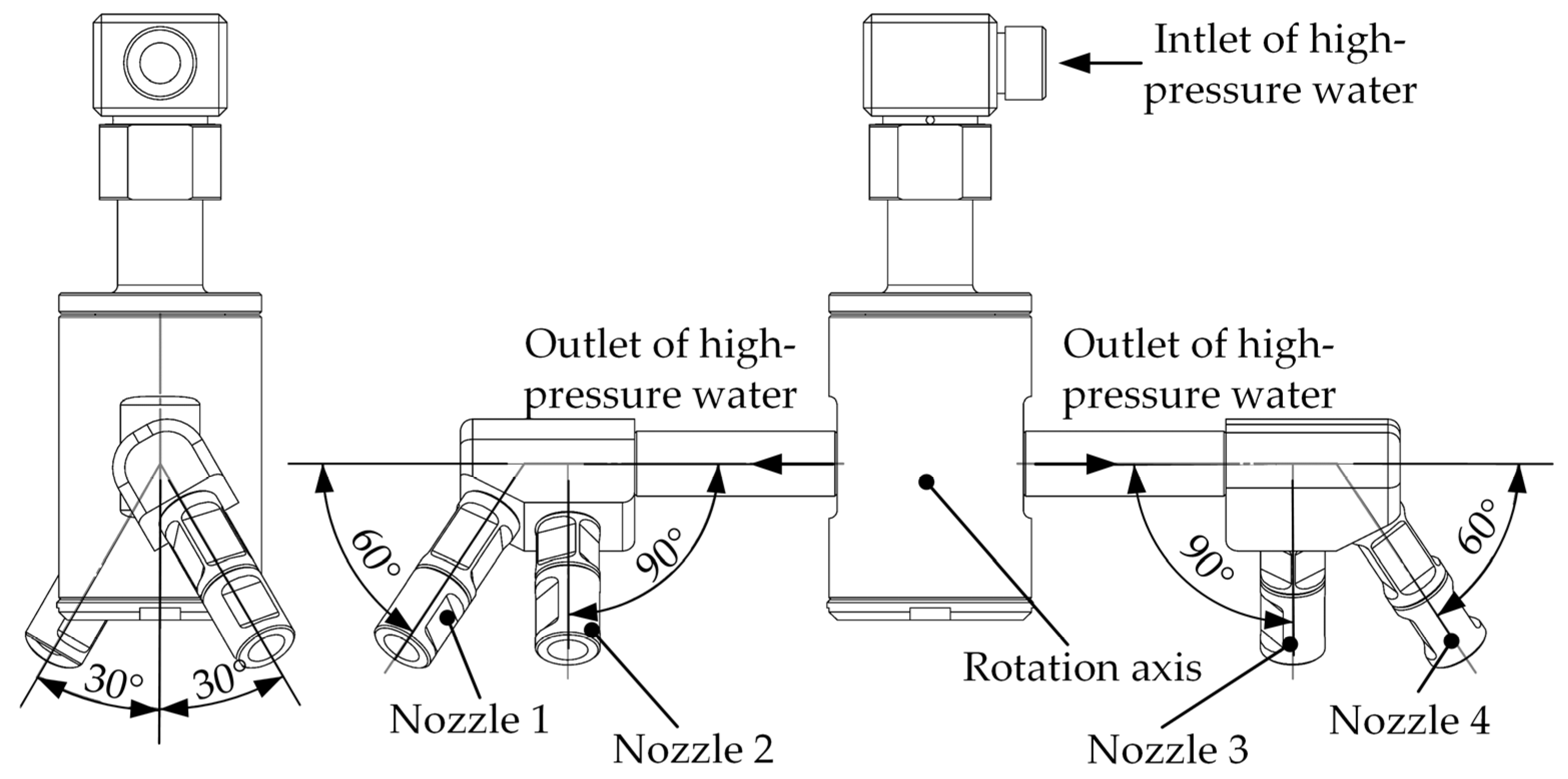 Intlet of high-pressure water

Outlet of high-pressure water

Outlet of high-pressure water

60°

90°

90°

60°

30°

30°

Rotation axis

Nozzle 1

Nozzle 2

Nozzle 3

Nozzle 4