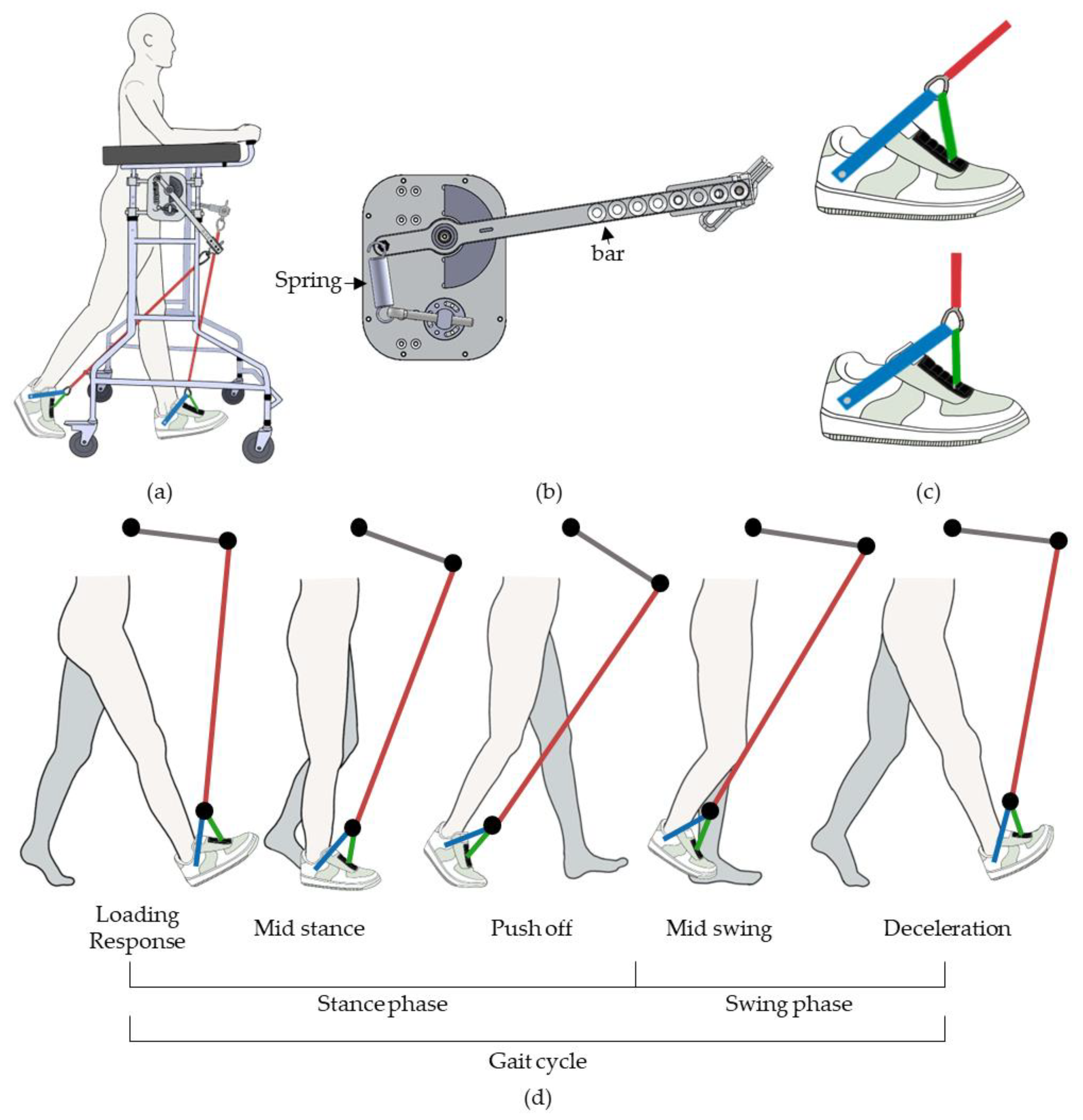 Spring

bar

(a)

(b)

(c)

Loading Response

Mid stance

Push off

Mid swing

Deceleration

Stance phase

Swing phase

Gait cycle

(d)