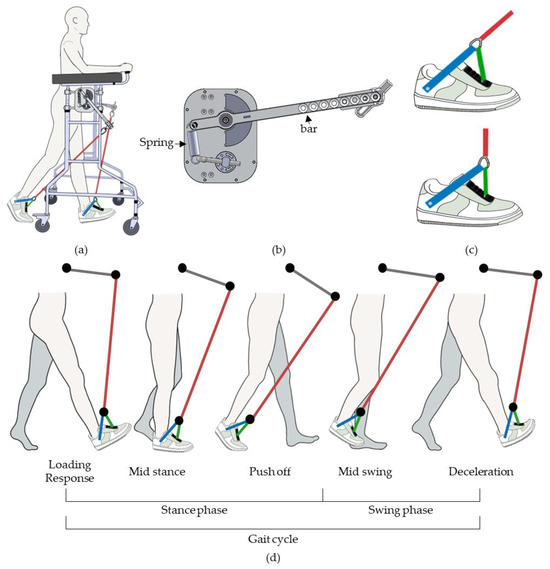 Spring
bar
(a)
(b)
(c)
Loading Response
Mid stance
Push off
Mid swing
Deceleration
Stance phase
Swing phase
Gait cycle
(d)