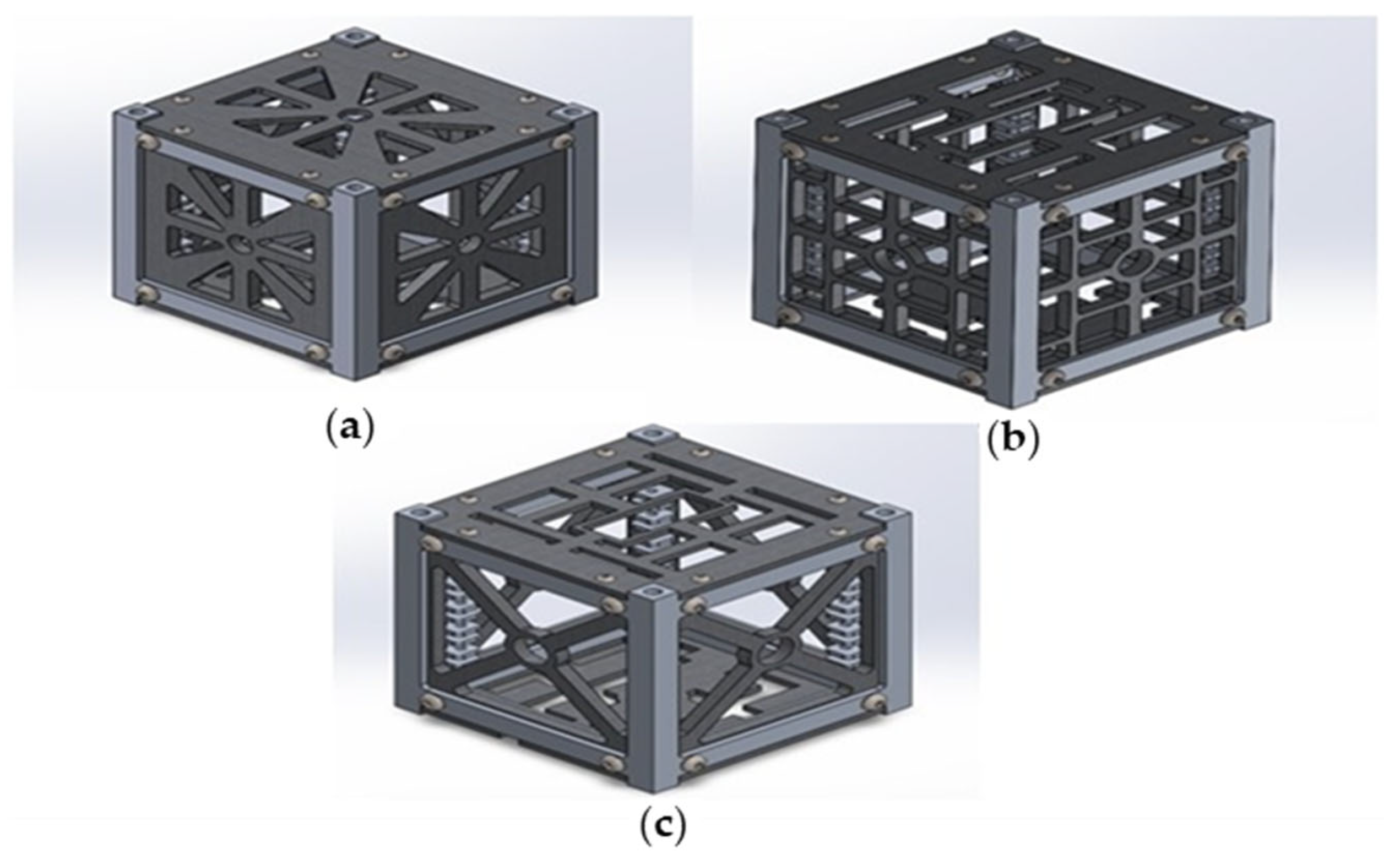 (a)

(b)

(c)