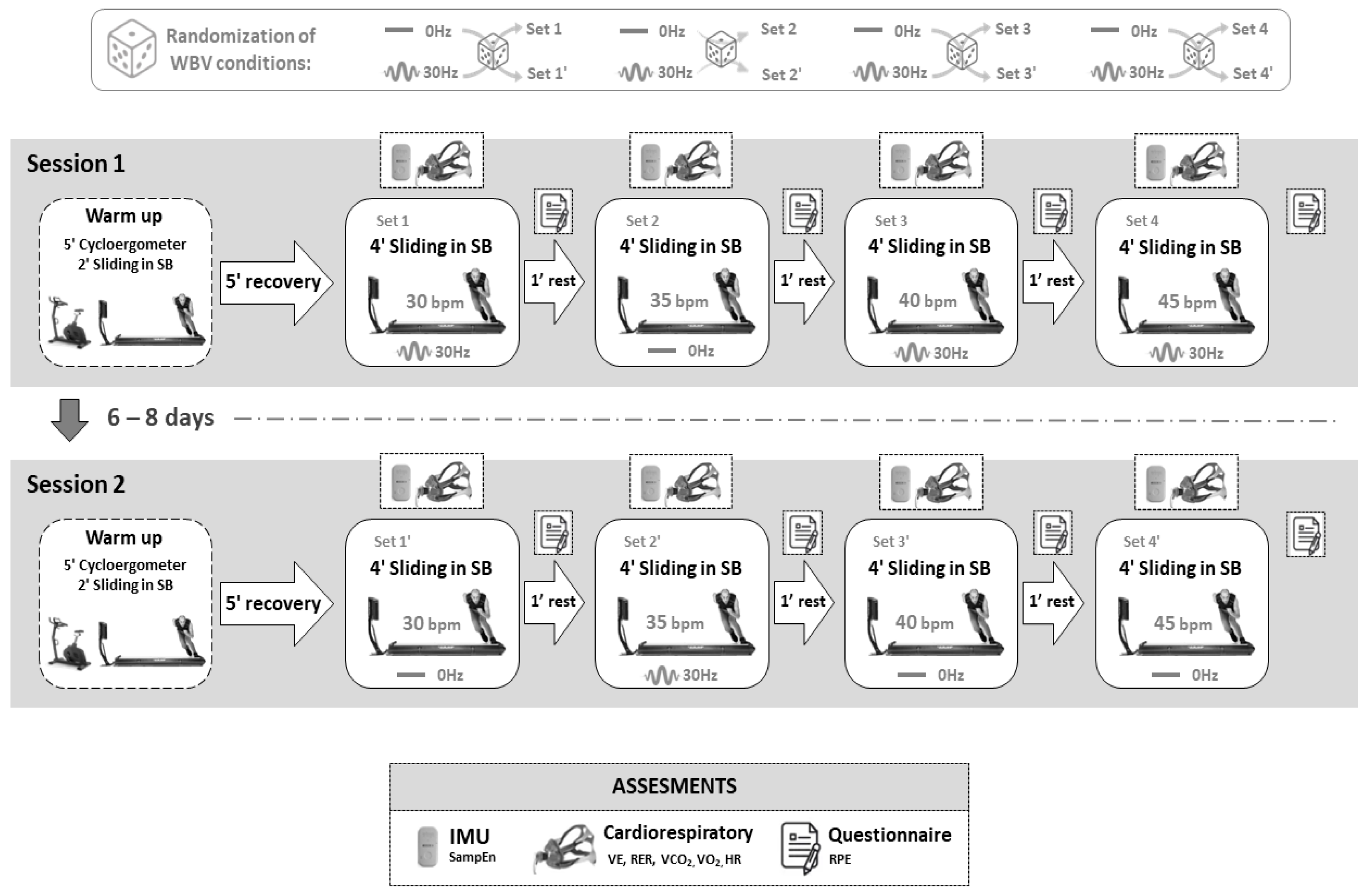 Randomization of WBV conditions:

0Hz
30Hz
Set 1
Set 1'

0Hz
30Hz
Set 2
Set 2'

0Hz
30Hz
Set 3
Set 3'

0Hz
30Hz
Set 4
Set 4'

Session 1

Warm up
5' Cycloergometer
2' Sliding in SB

5' recovery

Set 1
4' Sliding in SB
30 bpm
30Hz

1' rest

Set 2
4' Sliding in SB
35 bpm
0Hz

1' rest

Set 3
4' Sliding in SB
40 bpm
30Hz

1' rest

Set 4
4' Sliding in SB
45 bpm
30Hz

6 – 8 days

Session 2

Warm up
5' Cycloergometer
2' Sliding in SB

5' recovery

Set 1'
4' Sliding in SB
30 bpm
0Hz

1' rest

Set 2'
4' Sliding in SB
35 bpm
30Hz

1' rest

Set 3'
4' Sliding in SB
40 bpm
0Hz

1' rest

Set 4'
4' Sliding in SB
45 bpm
0Hz

ASSESMENTS

IMU
SampEn

Cardiorespiratory
VE, RER, $VCO_2$, $VO_2$, HR

Questionnaire
RPE