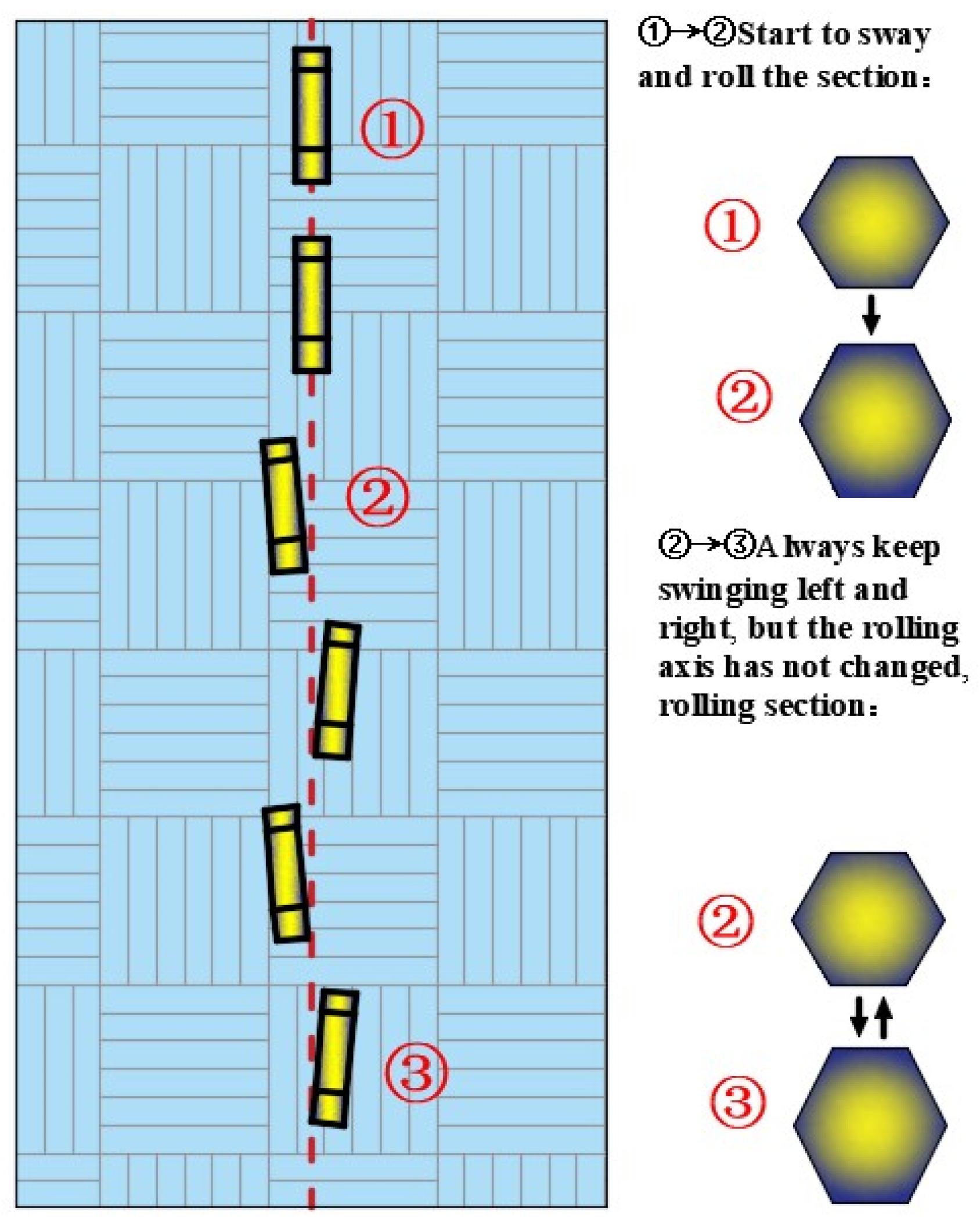 ①

②

③

①→②Start to sway and roll the section:

①

②

②→③Always keep swinging left and right, but the rolling axis has not changed, rolling section:

②

③