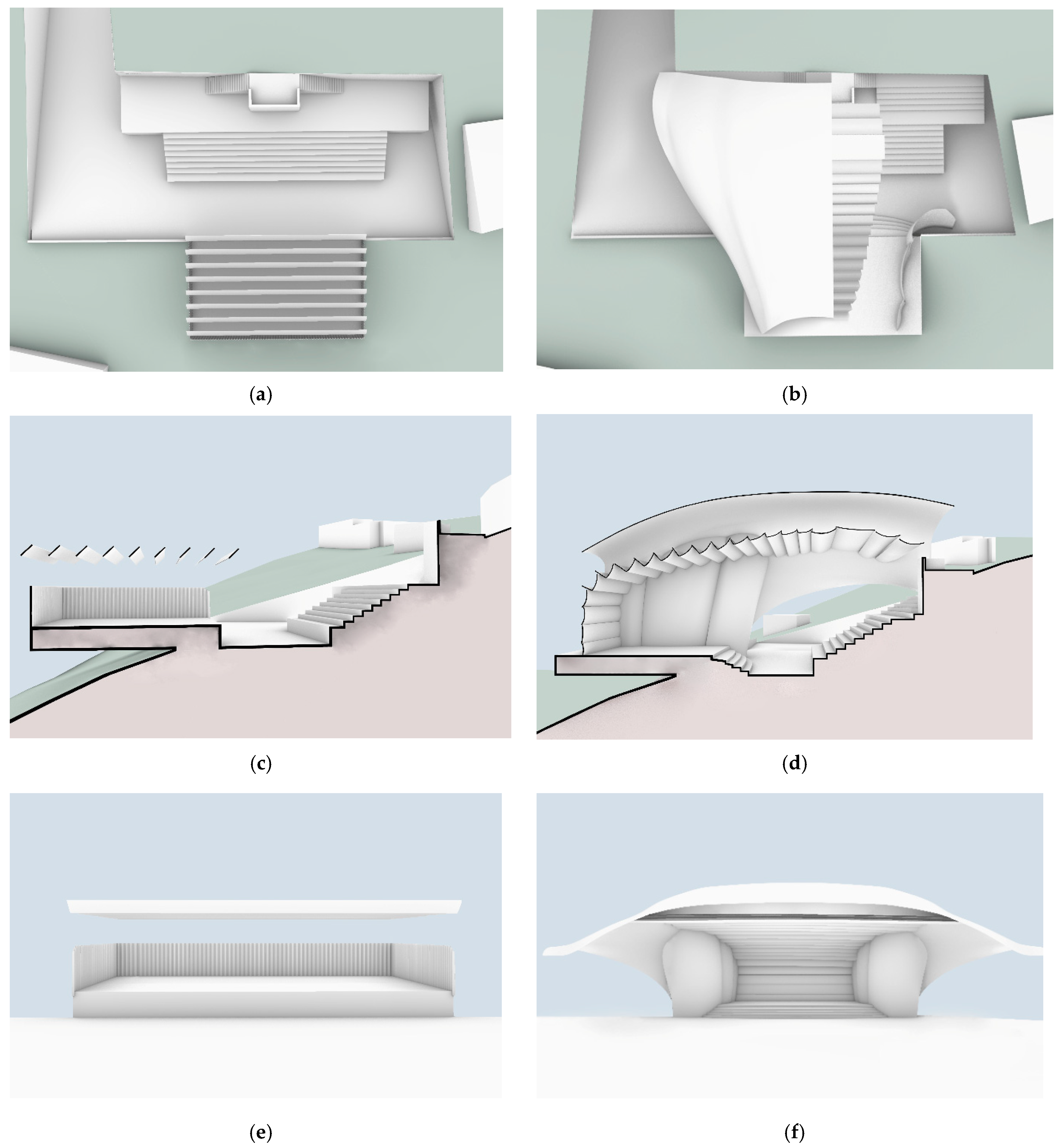 (a)

(b)

(c)

(d)

(e)

(f)