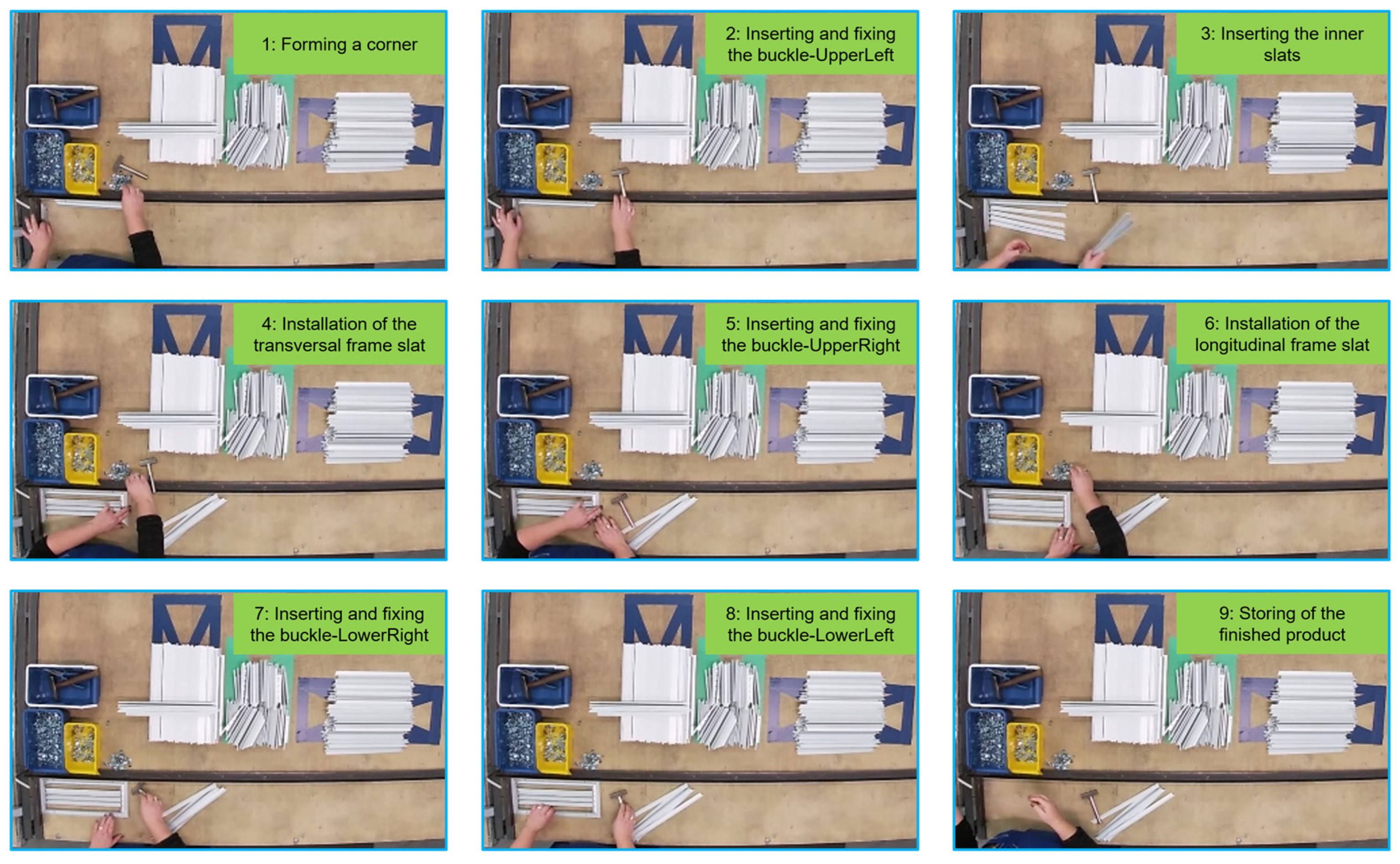 1: Forming a corner

2: Inserting and fixing the buckle-UpperLeft

3: Inserting the inner slats

4: Installation of the transversal frame slat

5: Inserting and fixing the buckle-UpperRight

6: Installation of the longitudinal frame slat

7: Inserting and fixing the buckle-LowerRight

8: Inserting and fixing the buckle-LowerLeft

9: Storing of the finished product