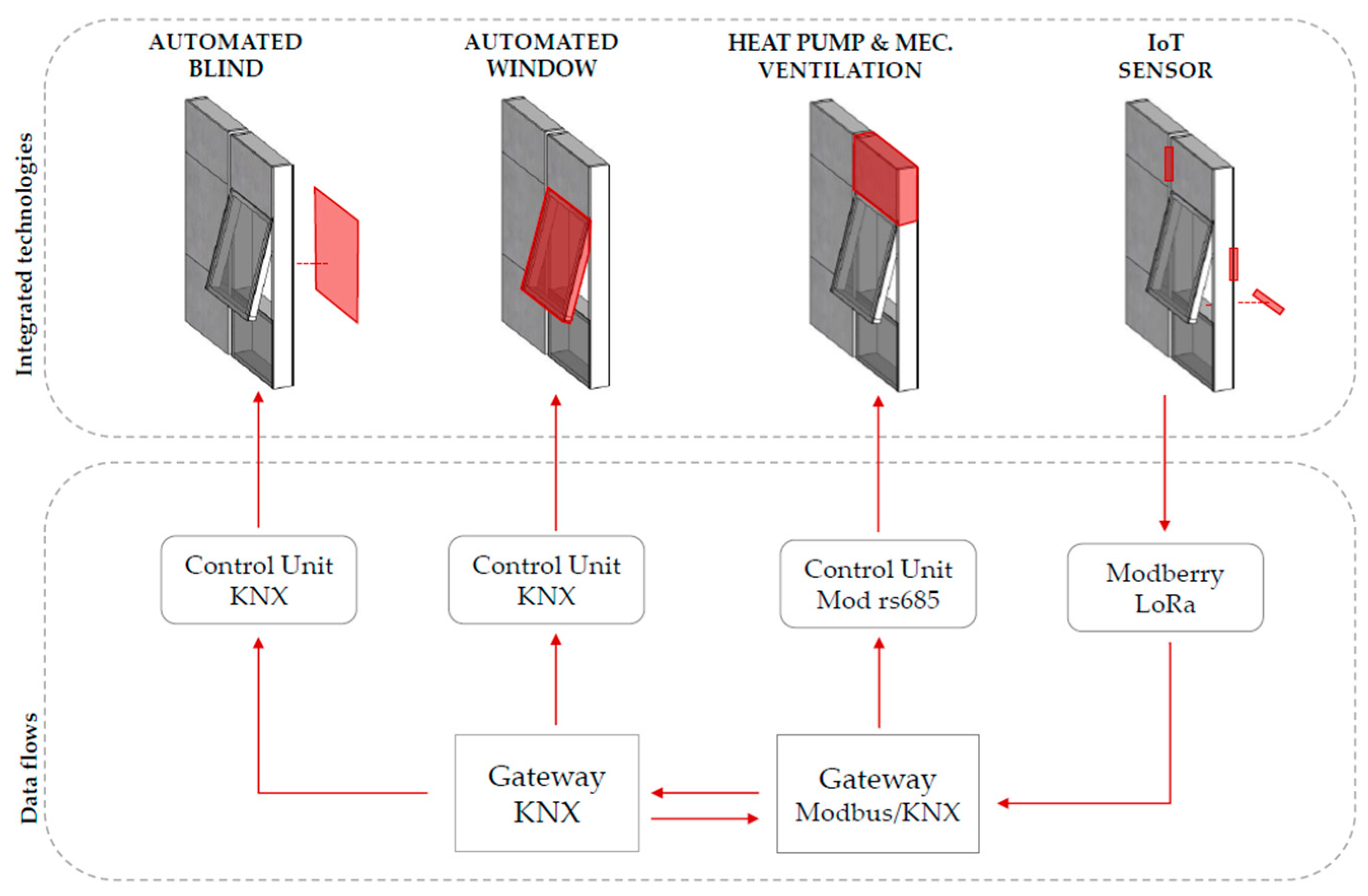 Integrated technologies

AUTOMATED BLIND

AUTOMATED WINDOW

HEAT PUMP & MEC. VENTILATION

IoT SENSOR

Data flows

Control Unit KNX

Control Unit KNX

Control Unit Mod rs685

Modberry LoRa

Gateway KNX

Gateway Modbus/KNX