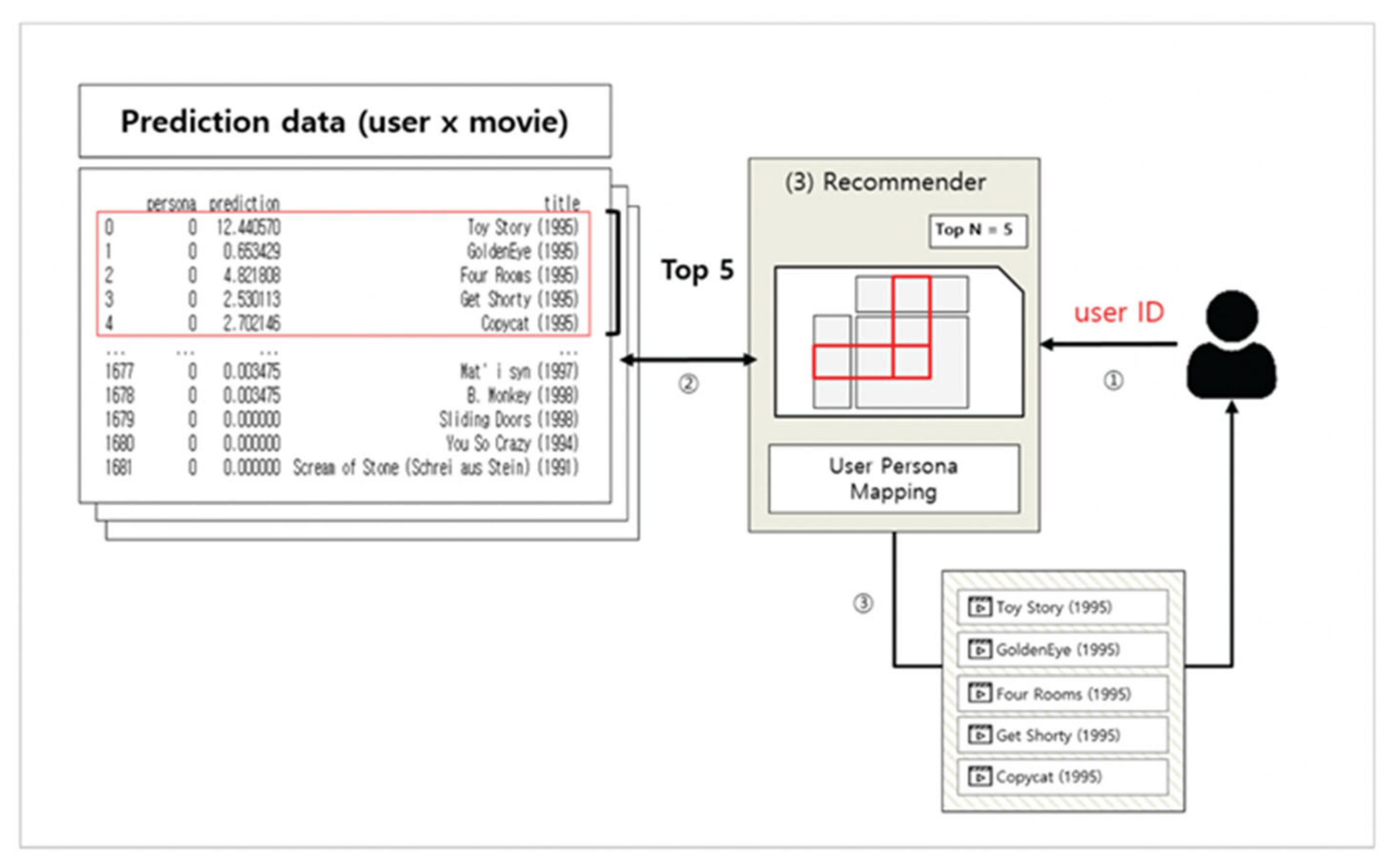 Prediction data (user x movie)

| | persona | prediction | title |
|---|---|---|---|
| 0 | 0 | 12.440570 | Toy Story (1995) |
| 1 | 0 | 0.653429 | GoldenEye (1995) |
| 2 | 0 | 4.821808 | Four Rooms (1995) |
| 3 | 0 | 2.530113 | Get Shorty (1995) |
| 4 | 0 | 2.702146 | Copycat (1995) |
| ... | ... | ... | ... |
| 1677 | 0 | 0.003475 | Mat' i syn (1997) |
| 1678 | 0 | 0.003475 | B. Monkey (1998) |
| 1679 | 0 | 0.000000 | Sliding Doors (1998) |
| 1680 | 0 | 0.000000 | You So Crazy (1994) |
| 1681 | 0 | 0.000000 | Scream of Stone (Schrei aus Stein) (1991) |

Top 5

②

(3) Recommender

Top N = 5

User Persona Mapping

user ID

①

③

Toy Story (1995)
GoldenEye (1995)
Four Rooms (1995)
Get Shorty (1995)
Copycat (1995)