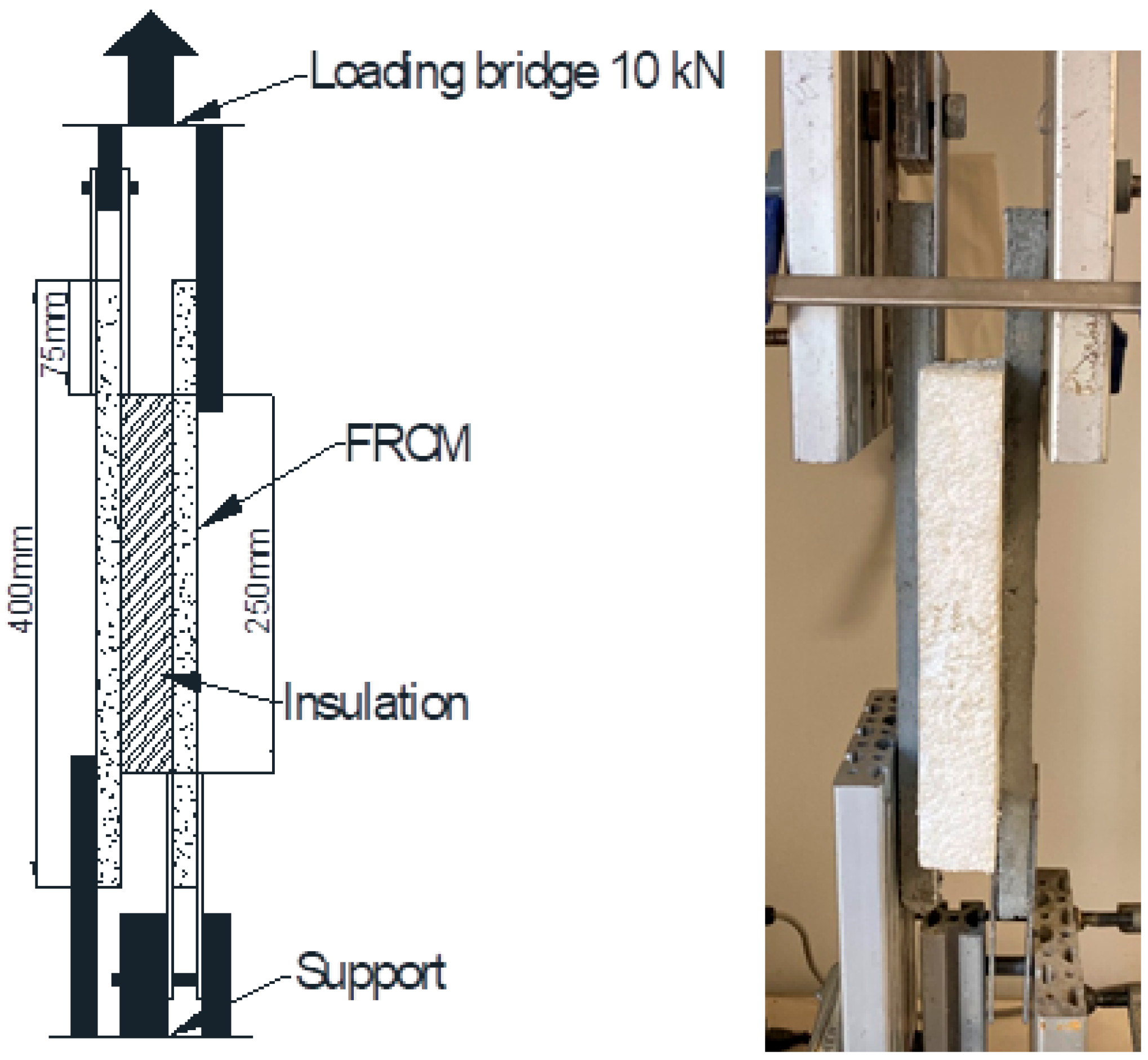 Loading bridge 10 kN

75mm

FRCM

400mm

250mm

Insulation

Support