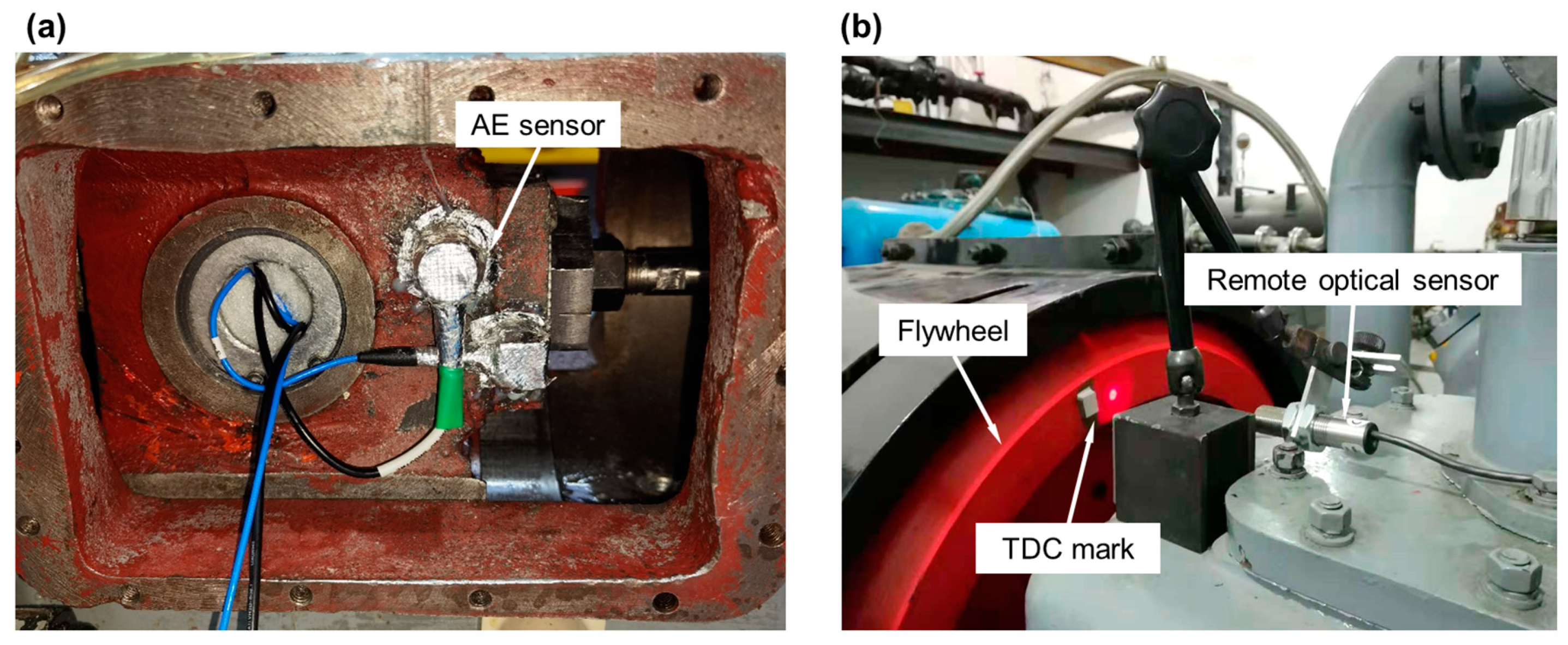 (a)

AE sensor

(b)

Remote optical sensor

Flywheel

TDC mark