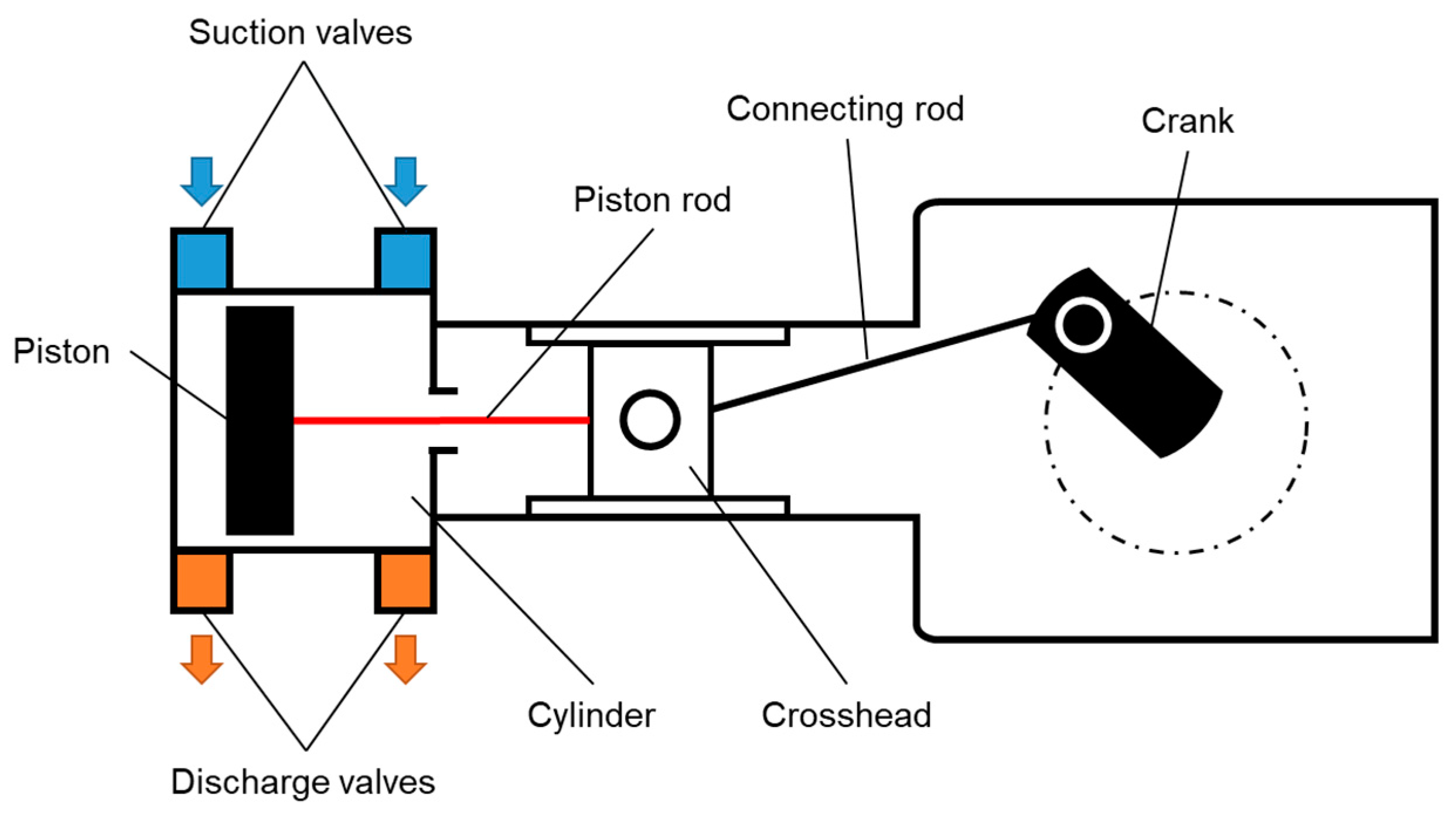 Suction valves

Connecting rod

Crank

Piston rod

Piston

Cylinder

Crosshead

Discharge valves