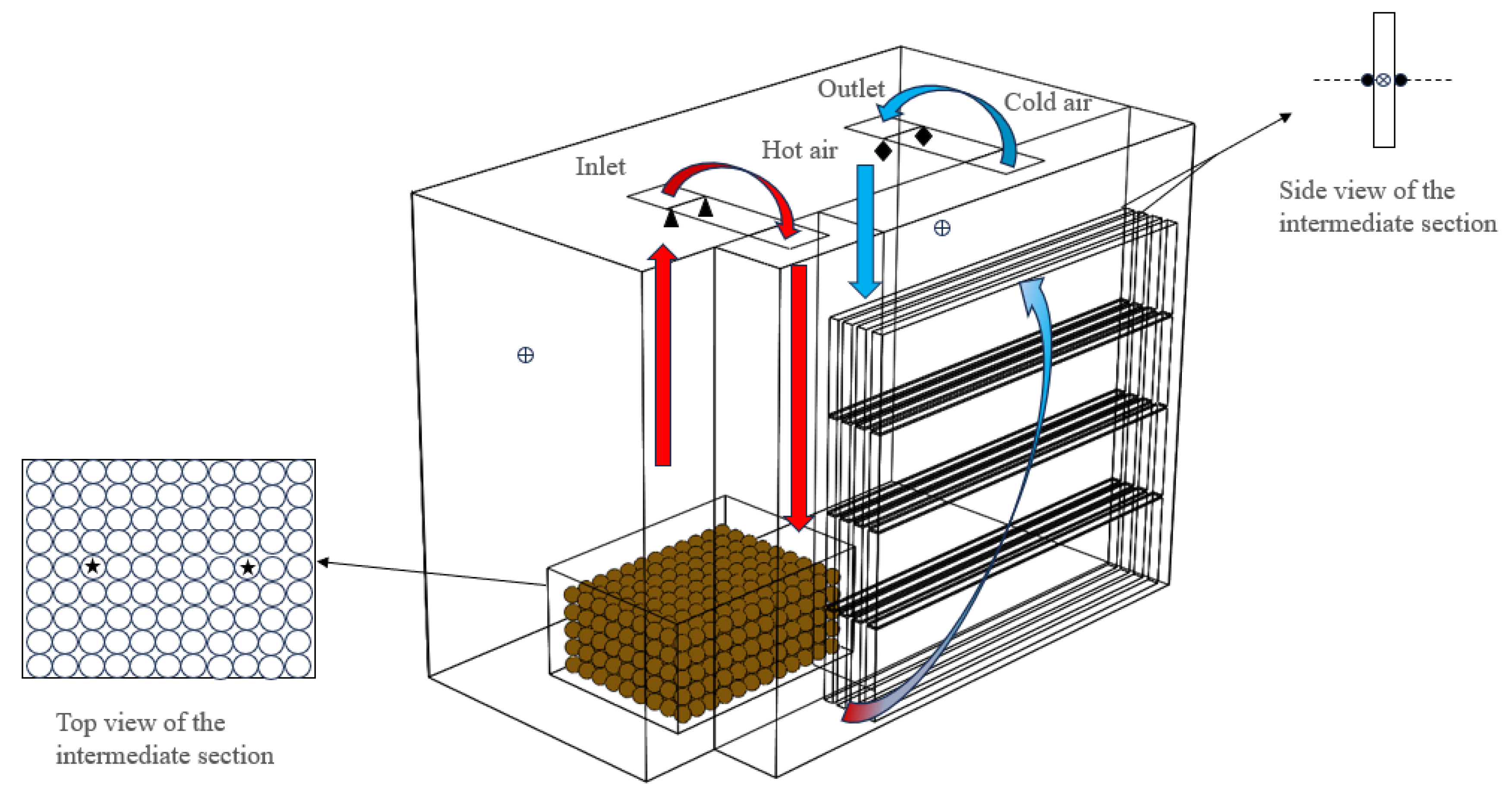 Outlet

Cold air

Hot air

Inlet

Side view of the intermediate section

Top view of the intermediate section