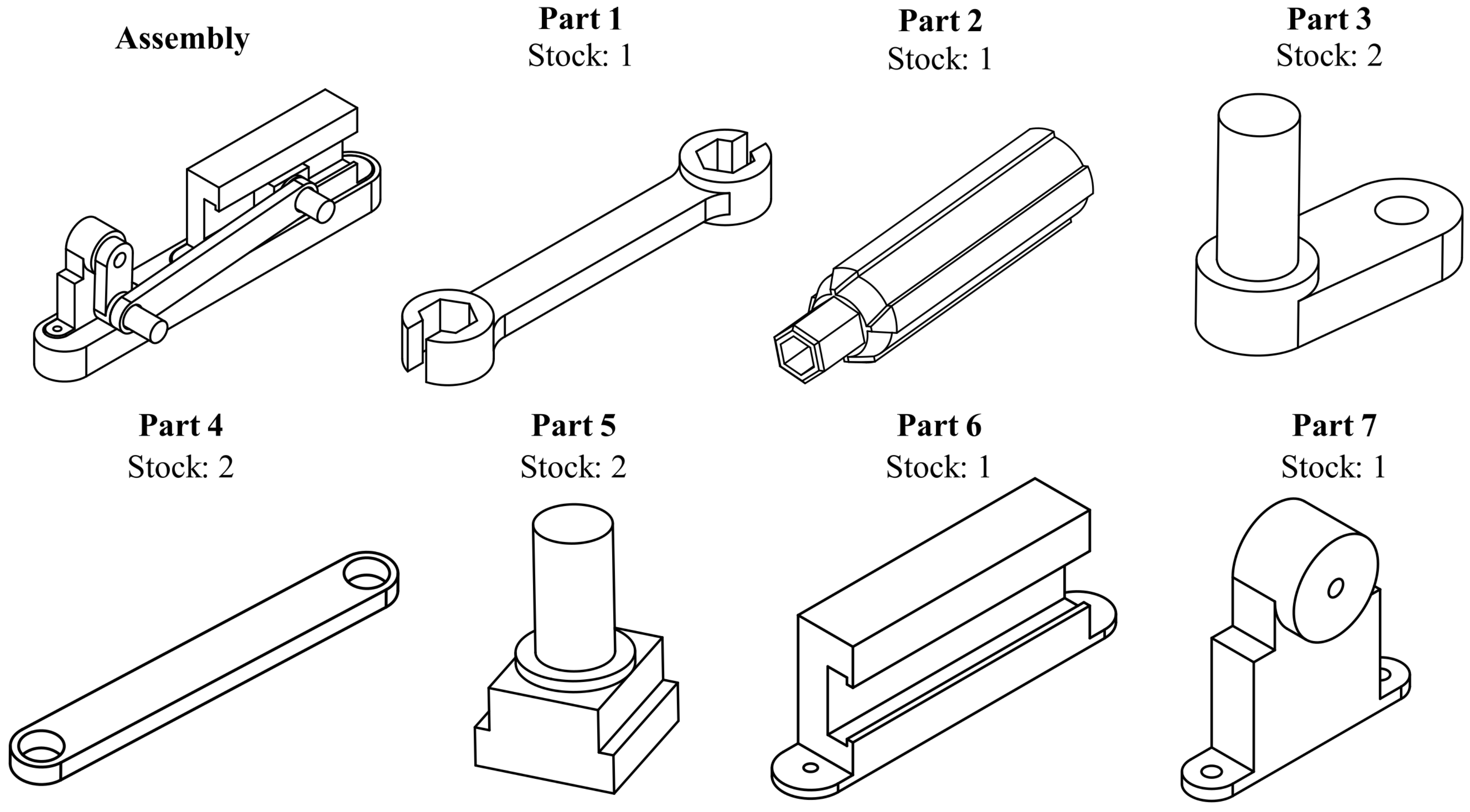 Assembly

Part 1
Stock: 1

Part 2
Stock: 1

Part 3
Stock: 2

Part 4
Stock: 2

Part 5
Stock: 2

Part 6
Stock: 1

Part 7
Stock: 1