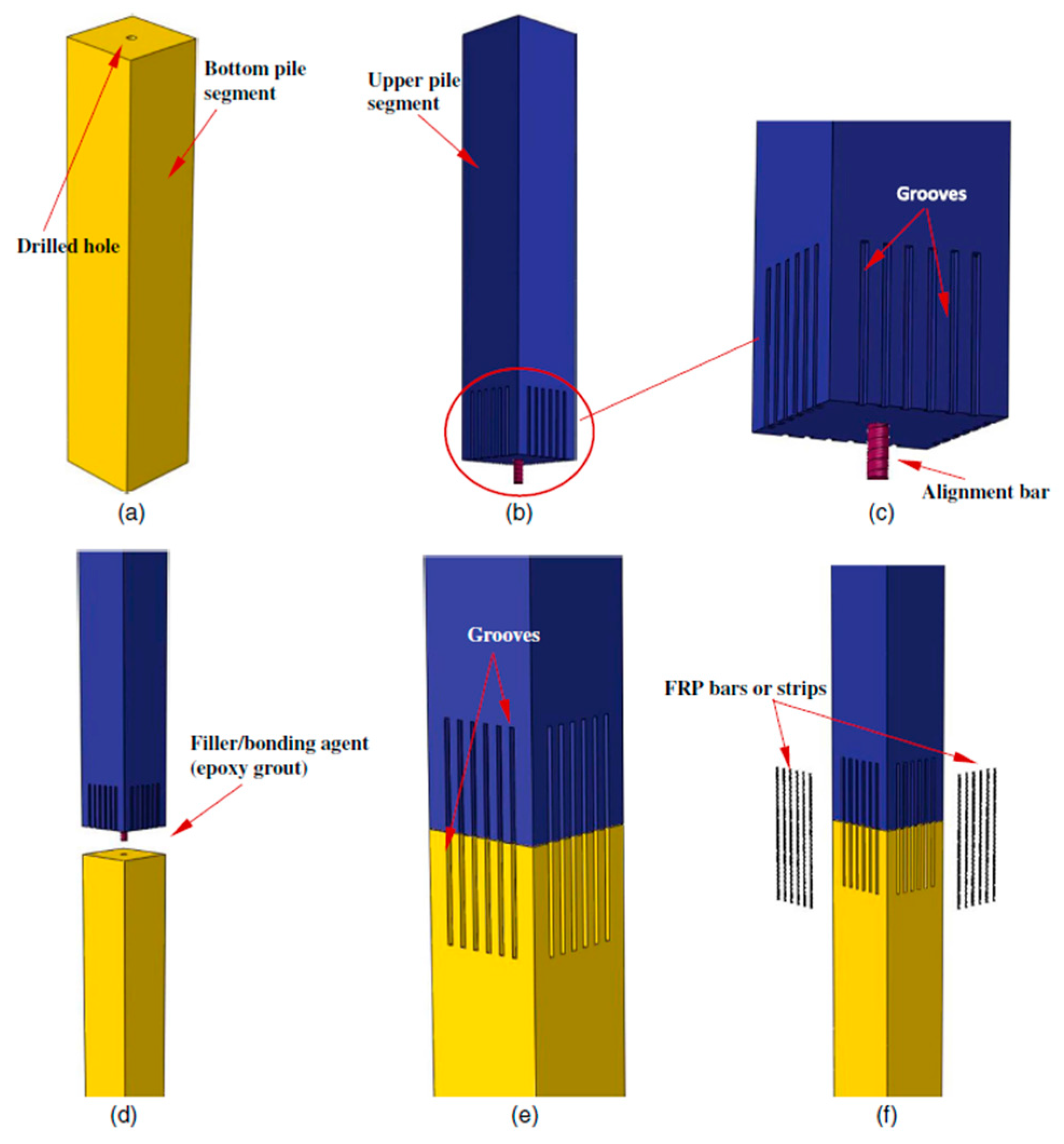 Bottom pile segment

Drilled hole

(a)

Upper pile segment

(b)

Grooves

Alignment bar

(c)

Filler/bonding agent (epoxy grout)

(d)

Grooves

(e)

FRP bars or strips

(f)