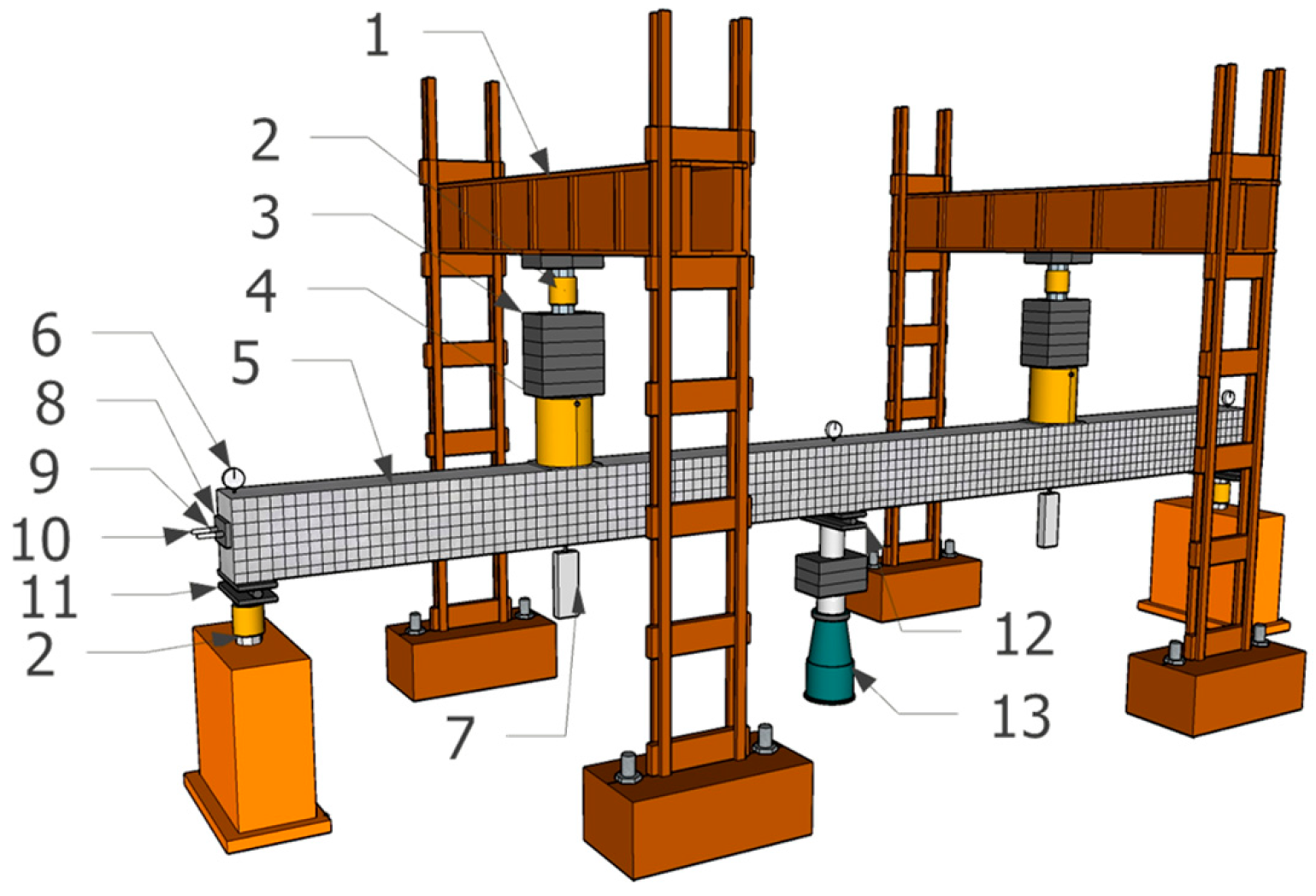 1
2
3
4
6
5
8
9
10
11
2
7
12
13