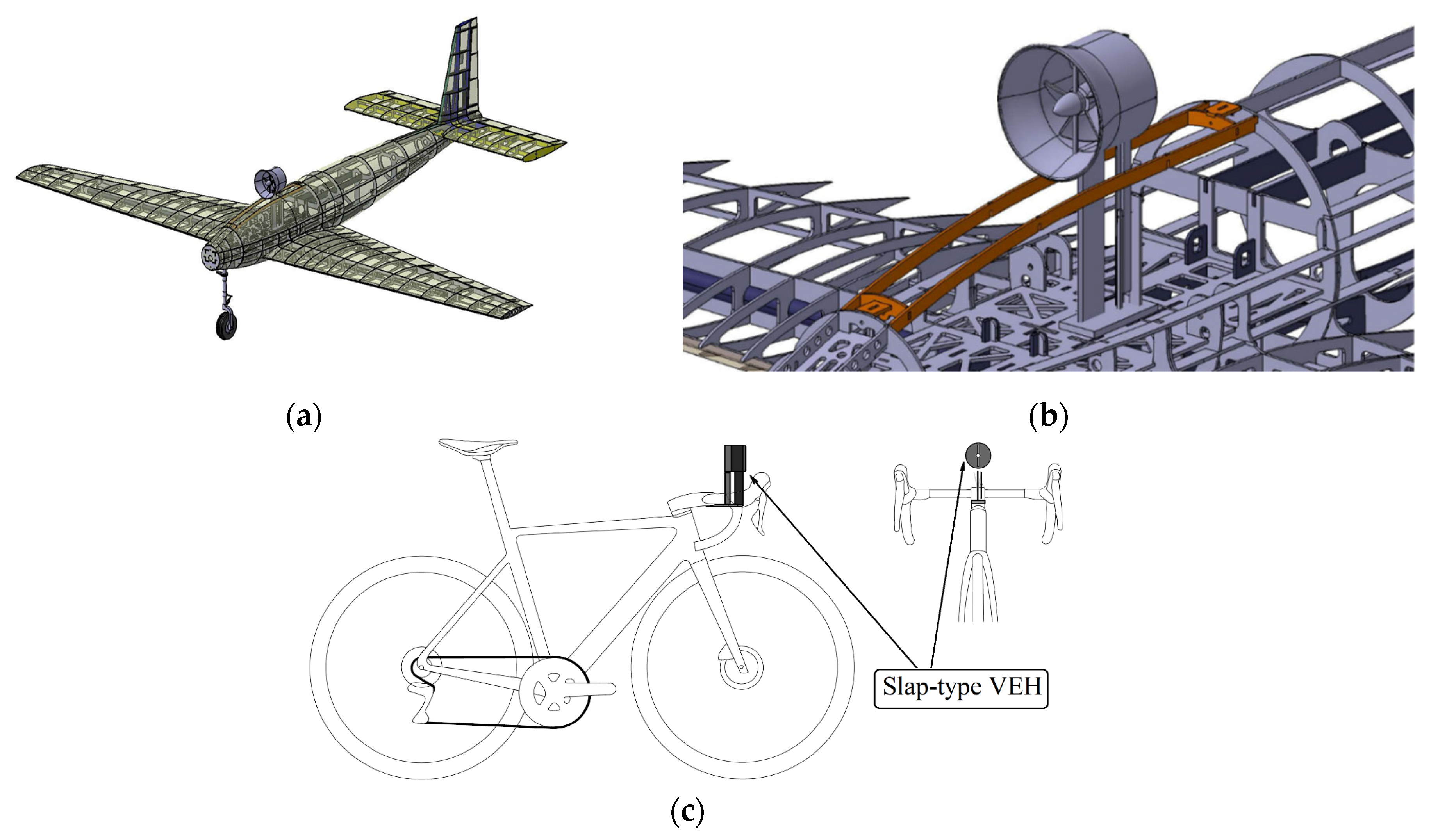 (a)

(b)

Slap-type VEH

(c)