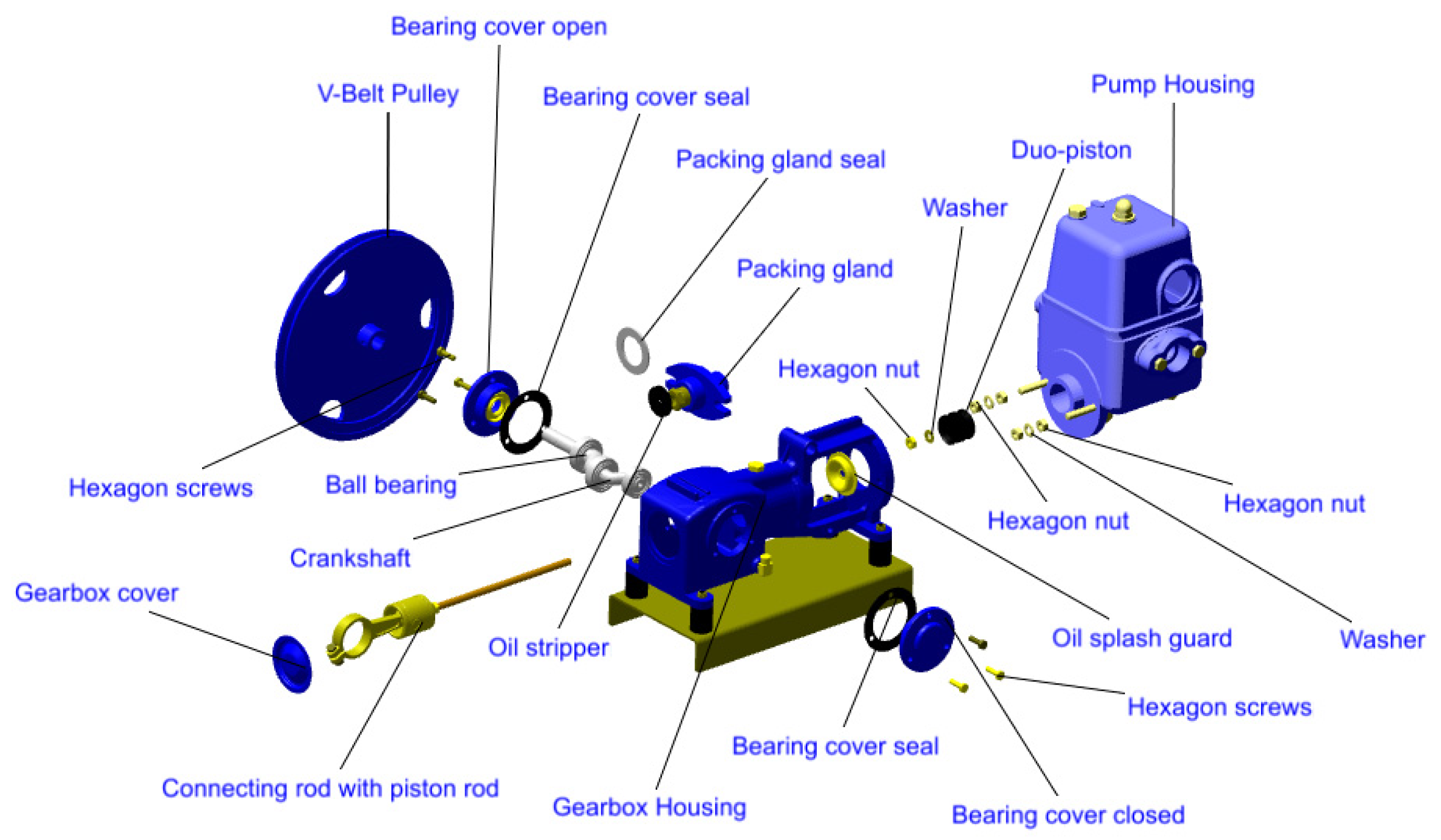 Bearing cover open

V-Belt Pulley

Bearing cover seal

Pump Housing

Packing gland seal

Duo-piston

Washer

Packing gland

Hexagon nut

Hexagon screws

Ball bearing

Hexagon nut

Hexagon nut

Crankshaft

Gearbox cover

Oil stripper

Oil splash guard

Washer

Hexagon screws

Bearing cover seal

Connecting rod with piston rod

Gearbox Housing

Bearing cover closed