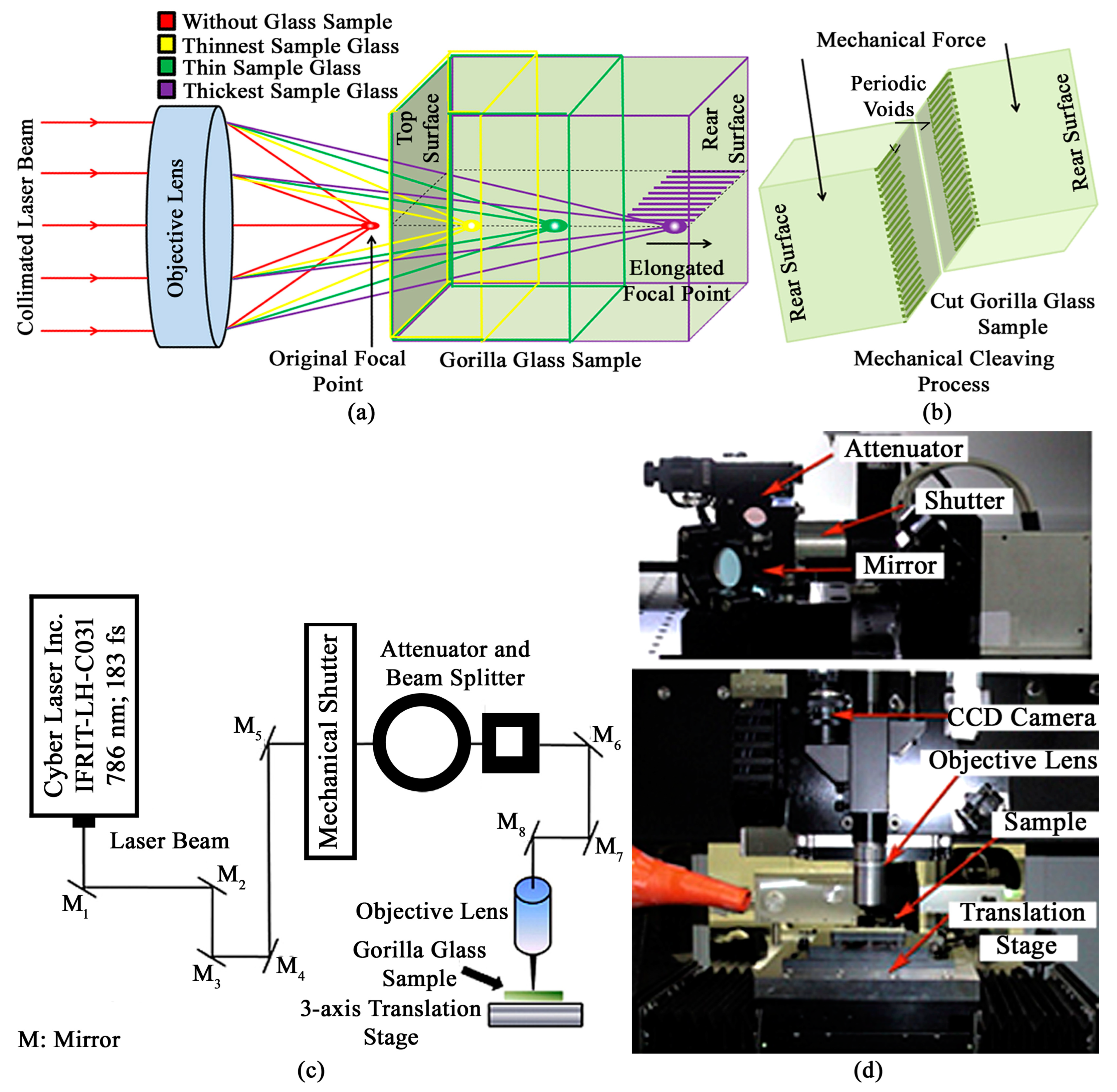 Without Glass Sample
Thinnest Sample Glass
Thin Sample Glass
Thickest Sample Glass

Collimated Laser Beam

Objective Lens

Top Surface

Rear Surface

Elongated Focal Point

Original Focal Point

Gorilla Glass Sample

(a)

Mechanical Force

Periodic Voids

Rear Surface

Rear Surface

Cut Gorilla Glass Sample

Mechanical Cleaving Process

(b)

Cyber Laser Inc. IFRIT-LH-C031 786 nm; 183 fs

Laser Beam

$M_1$

$M_2$

$M_3$

$M_4$

$M_5$

Mechanical Shutter

Attenuator and Beam Splitter

$M_6$

$M_7$

$M_8$

Objective Lens

Gorilla Glass Sample

3-axis Translation Stage

M: Mirror

(c)

Attenuator

Shutter

Mirror

CCD Camera

Objective Lens

Sample

Translation Stage

(d)