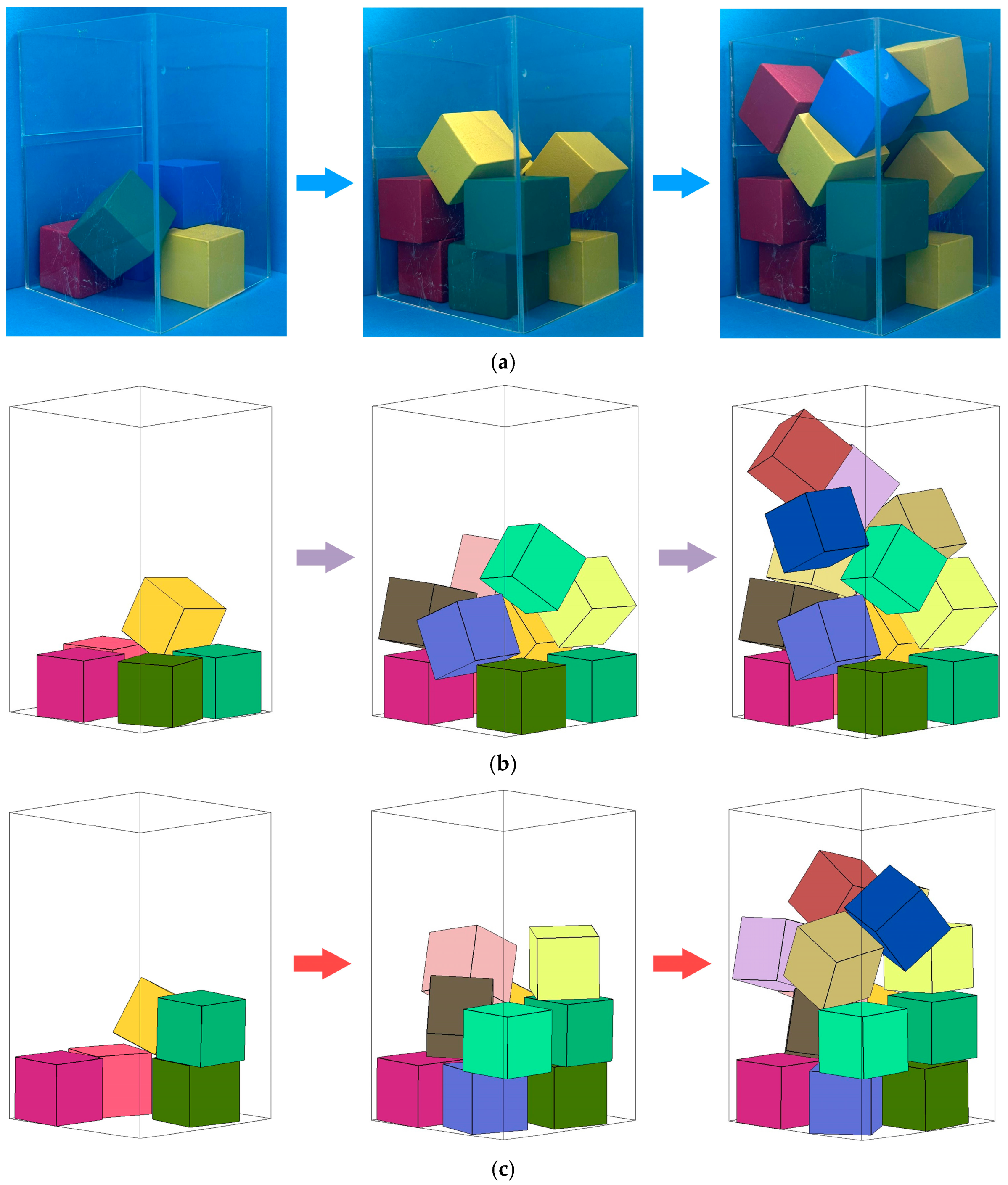 (a)

(b)

(c)