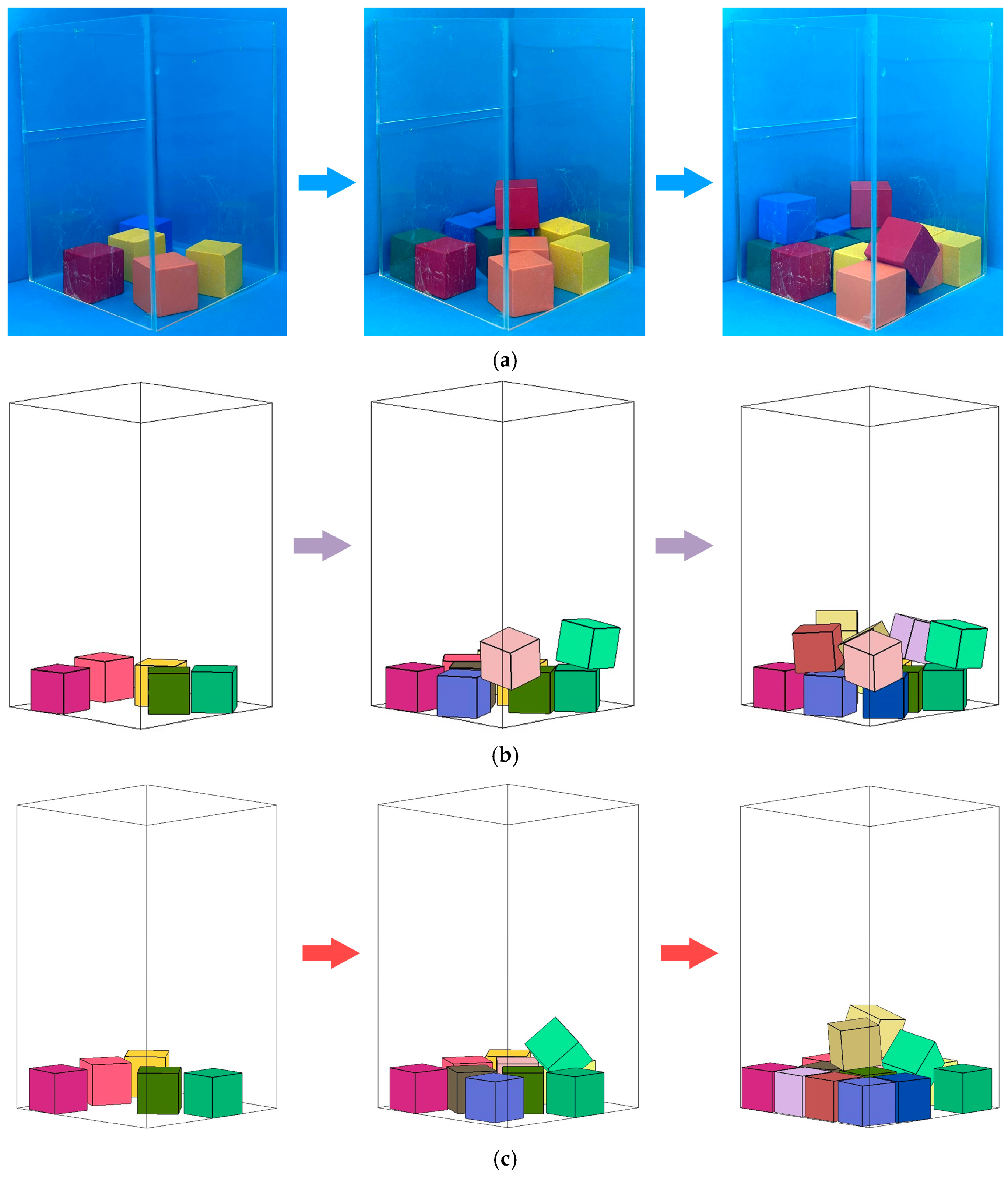 (a)

(b)

(c)