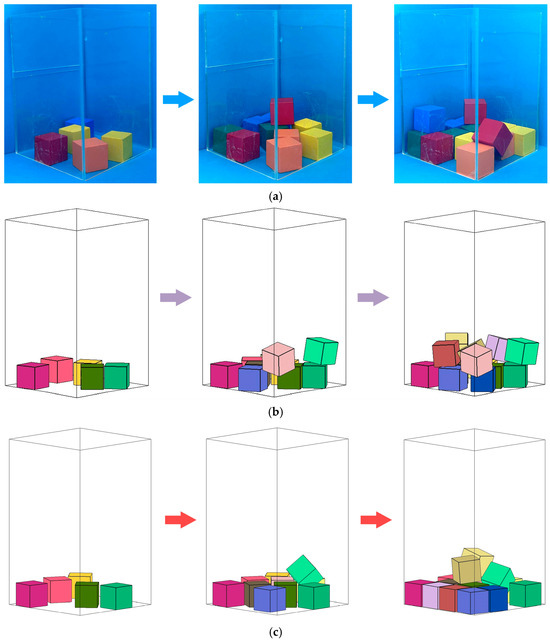 (a)

(b)

(c)