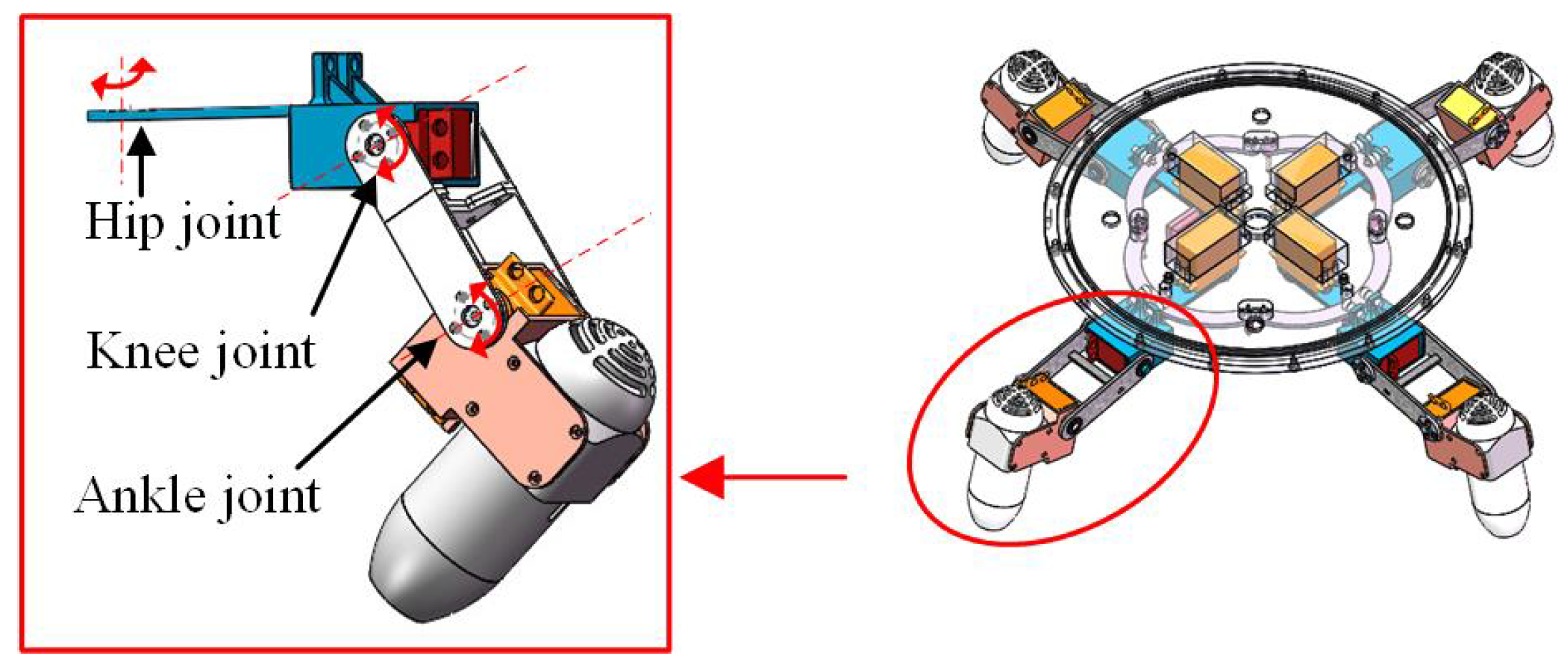 Hip joint
Knee joint
Ankle joint