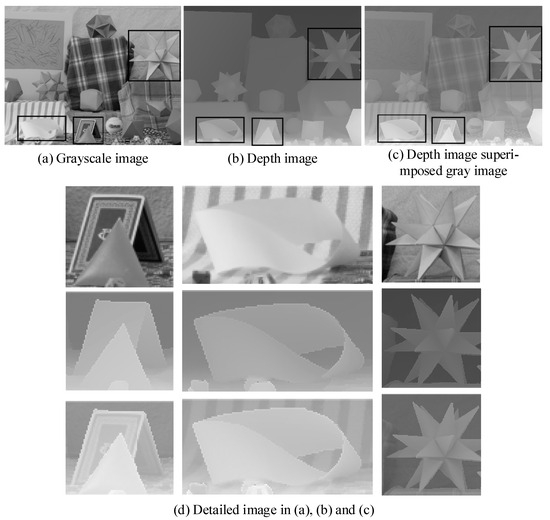 (a) Grayscale image

(b) Depth image

(c) Depth image superimposed gray image

(d) Detailed image in (a), (b) and (c)