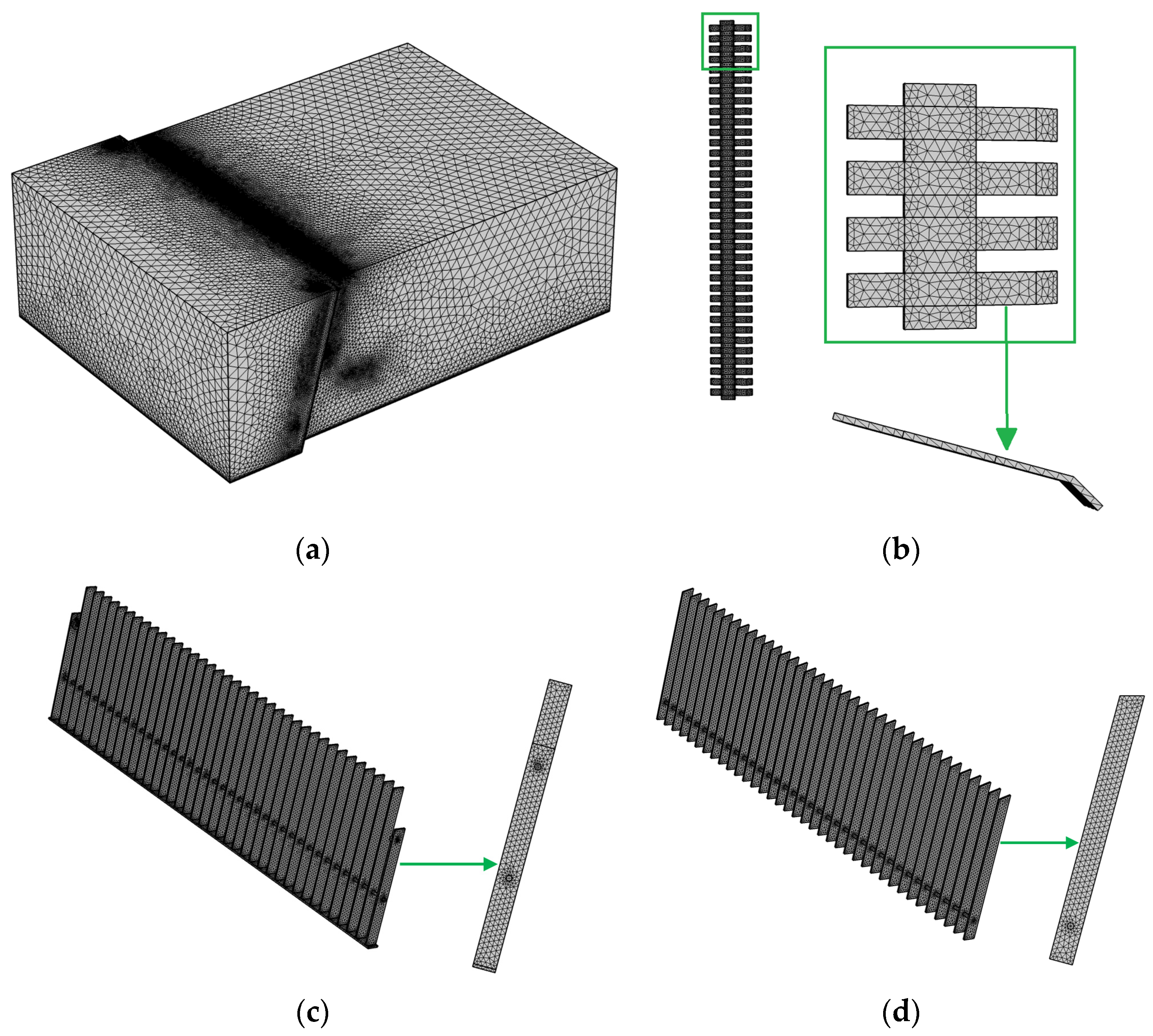 (a)

(b)

(c)

(d)