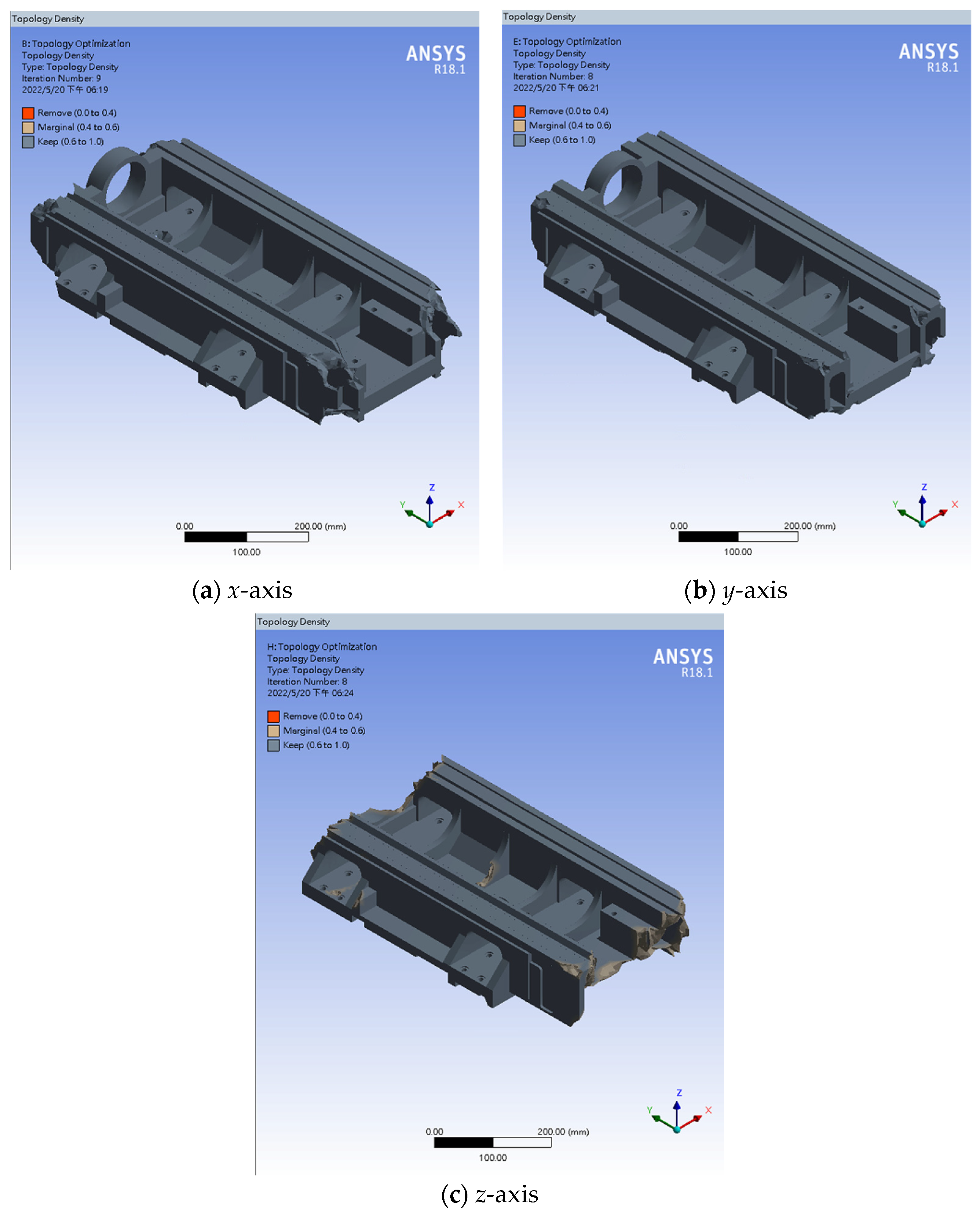 Topology Density

B: Topology Optimization
Topology Density
Type: Topology Density
Iteration Number: 9
2022/5/20 下午 06:19

Remove (0.0 to 0.4)
Marginal (0.4 to 0.6)
Keep (0.6 to 1.0)

ANSYS
R18.1

Z
Y
X

0.00
200.00 (mm)
100.00

(a) $x$-axis

Topology Density

E: Topology Optimization
Topology Density
Type: Topology Density
Iteration Number: 8
2022/5/20 下午 06:21

Remove (0.0 to 0.4)
Marginal (0.4 to 0.6)
Keep (0.6 to 1.0)

ANSYS
R18.1

Z
Y
X

0.00
200.00 (mm)
100.00

(b) $y$-axis

Topology Density

H: Topology Optimization
Topology Density
Type: Topology Density
Iteration Number: 8
2022/5/20 下午 06:24

Remove (0.0 to 0.4)
Marginal (0.4 to 0.6)
Keep (0.6 to 1.0)

ANSYS
R18.1

Z
Y
X

0.00
200.00 (mm)
100.00

(c) $z$-axis