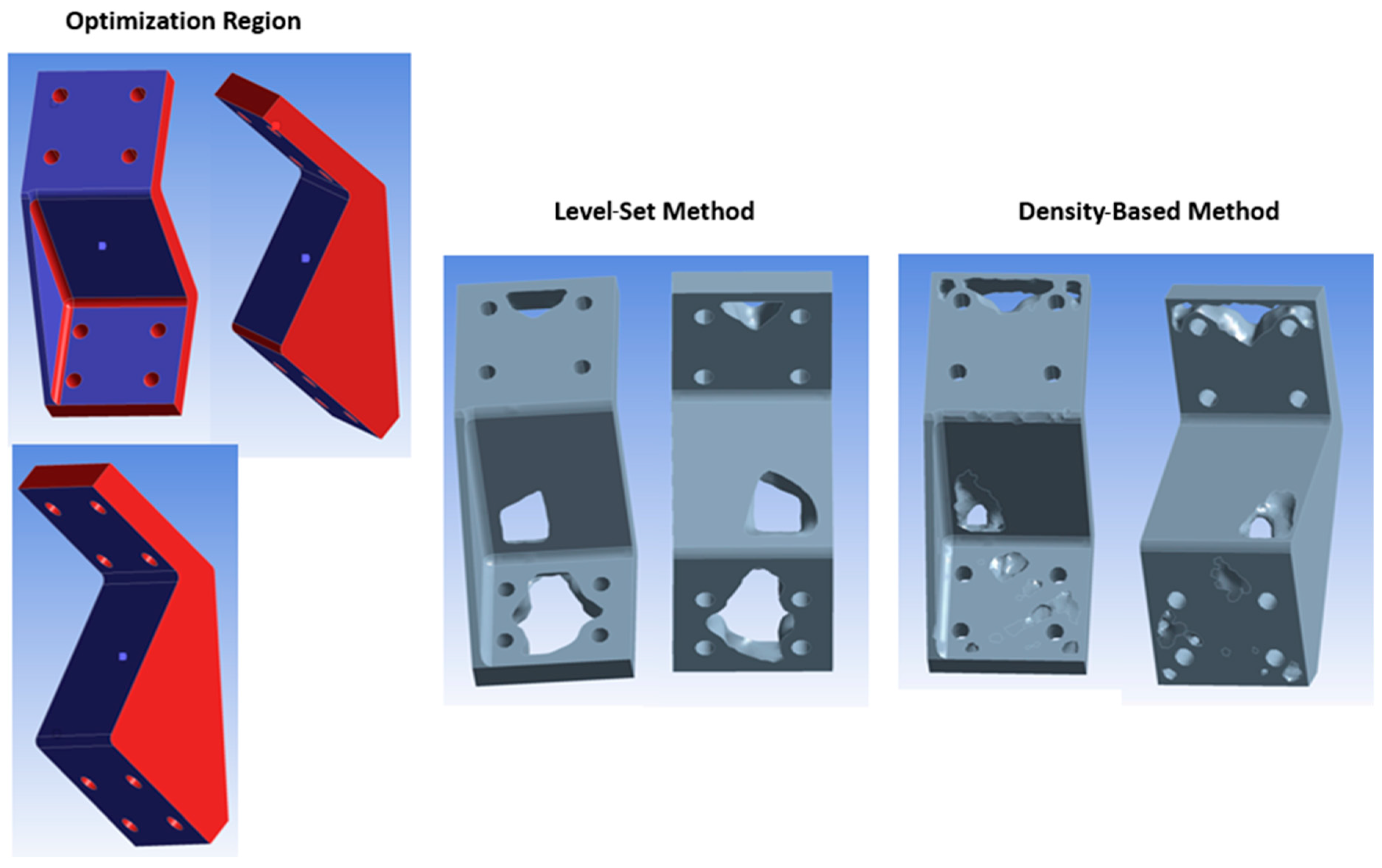 Optimization Region

Level-Set Method

Density-Based Method