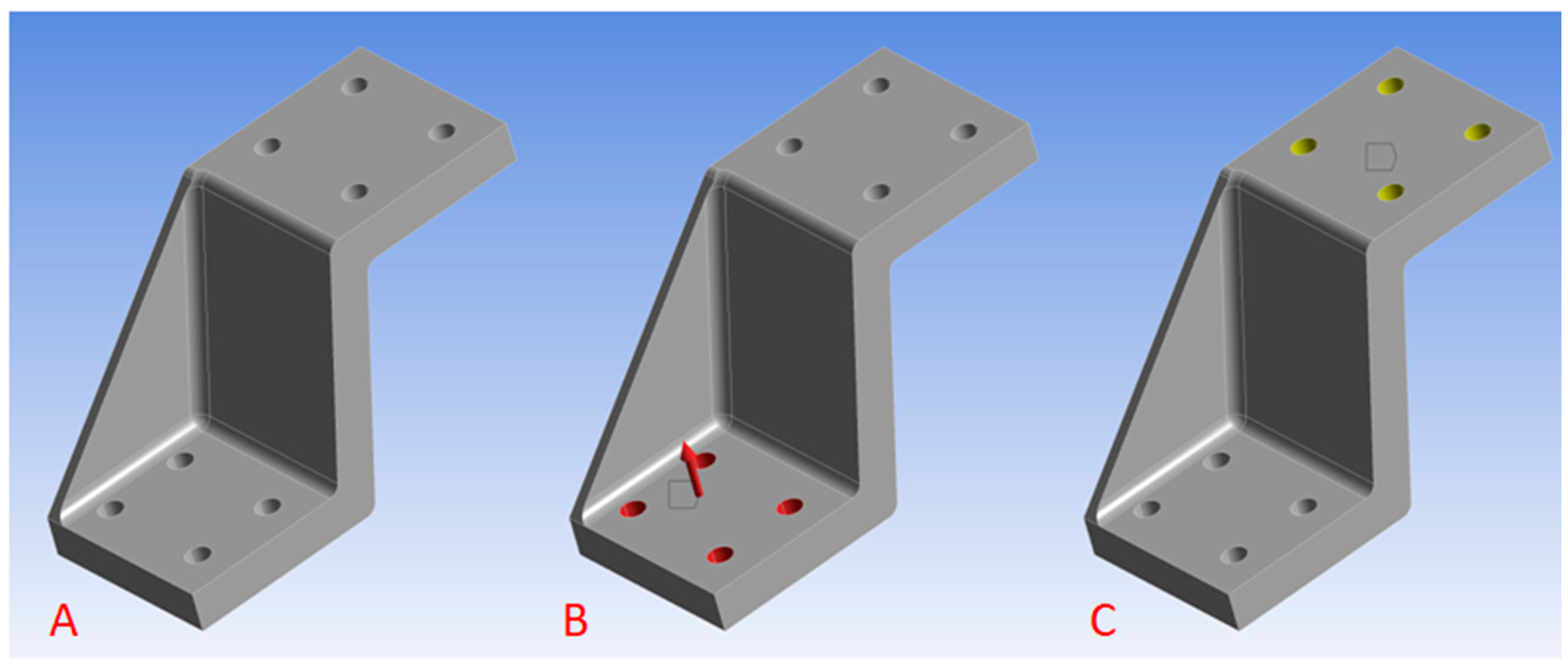 A

B

C