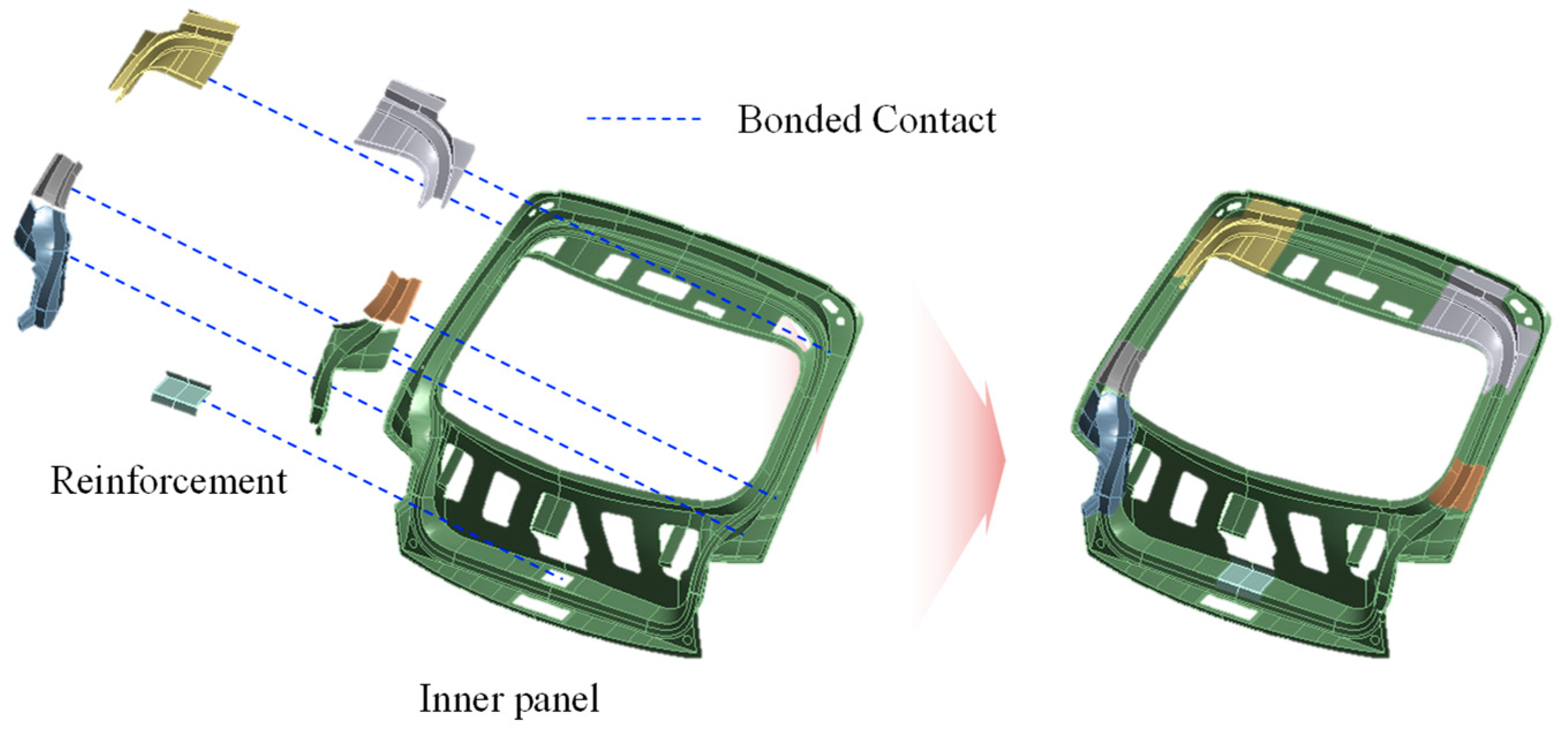 Bonded Contact

Reinforcement

Inner panel