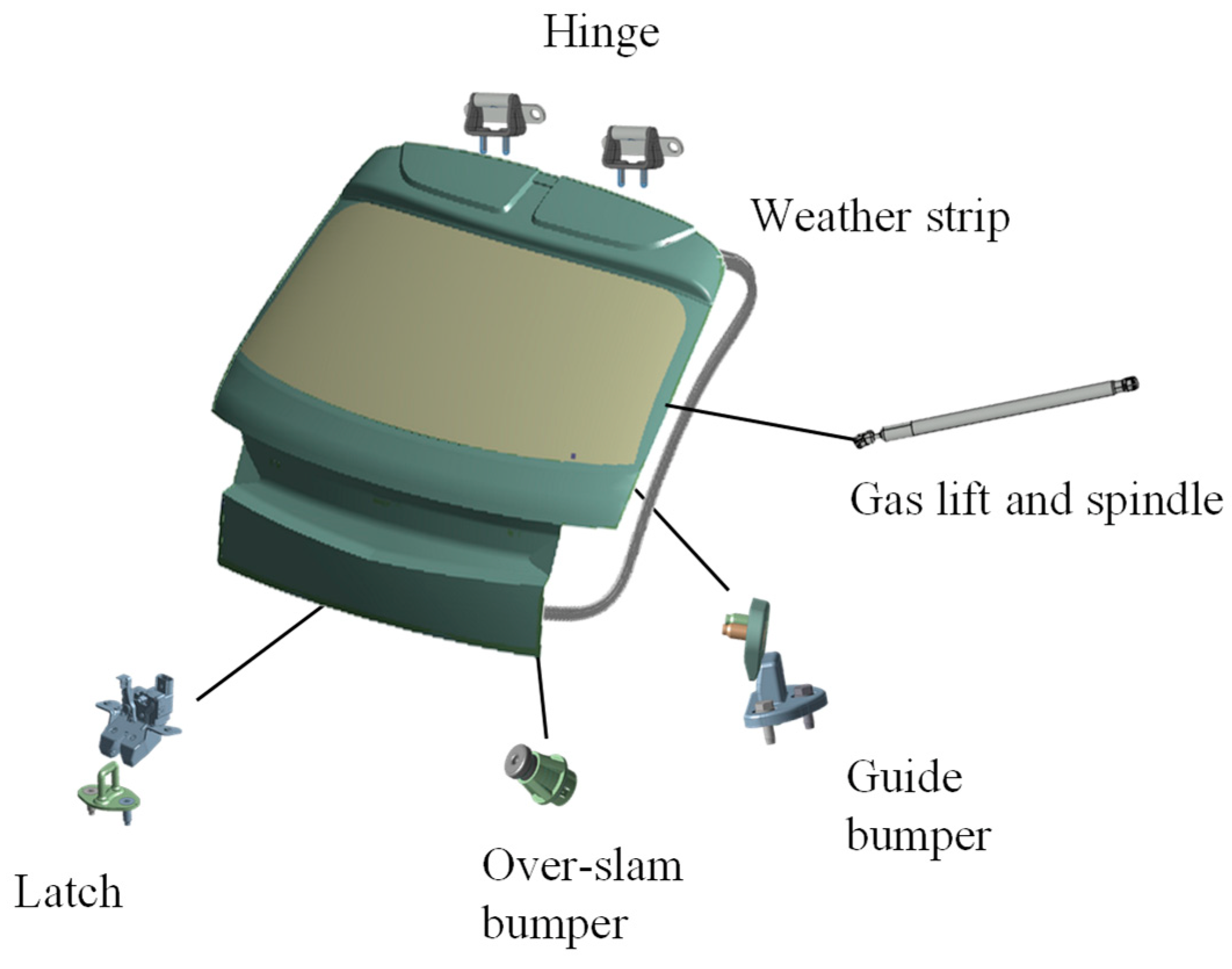 Hinge

Weather strip

Gas lift and spindle

Guide bumper

Over-slam bumper

Latch