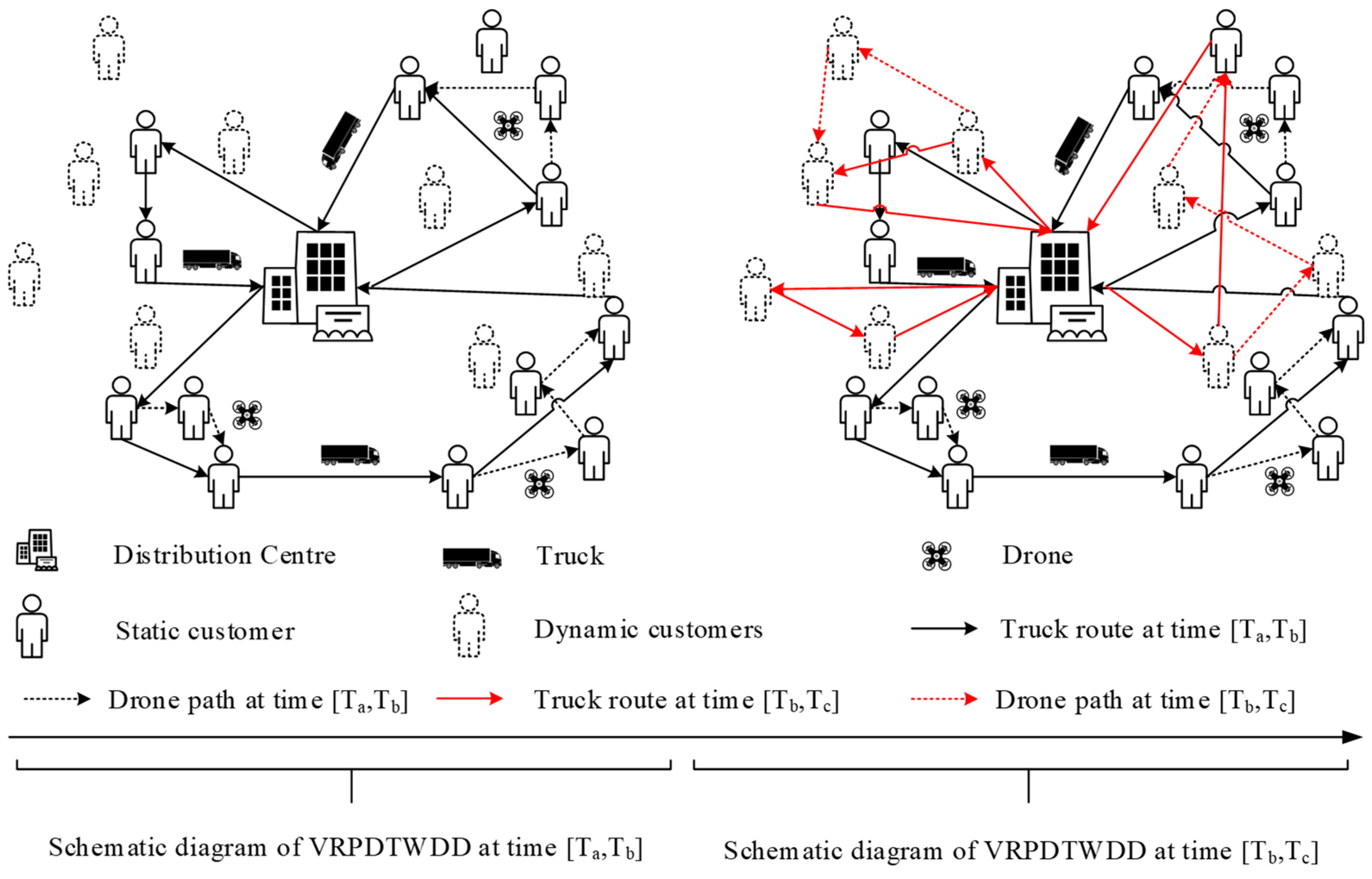 Distribution Centre

Truck

Drone

Static customer

Dynamic customers

Truck route at time $[T_a,T_b]$

Drone path at time $[T_a,T_b]$

Truck route at time $[T_b,T_c]$

Drone path at time $[T_b,T_c]$

Schematic diagram of VRPDTWDD at time $[T_a,T_b]$

Schematic diagram of VRPDTWDD at time $[T_b,T_c]$