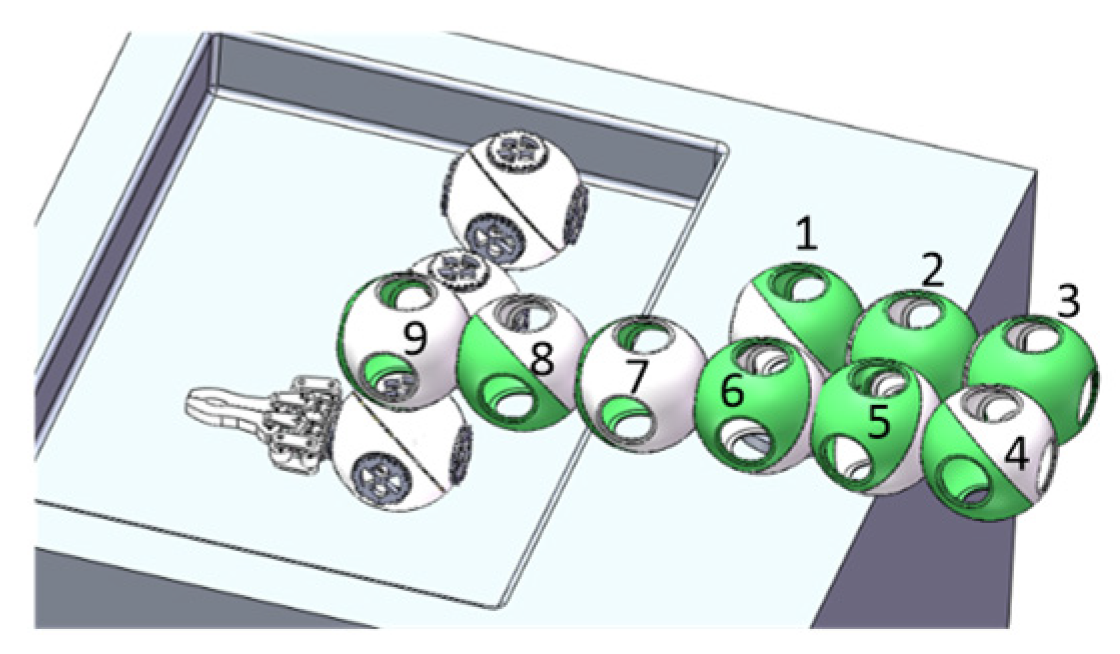 1
2
3
9
8
7
6
5
4