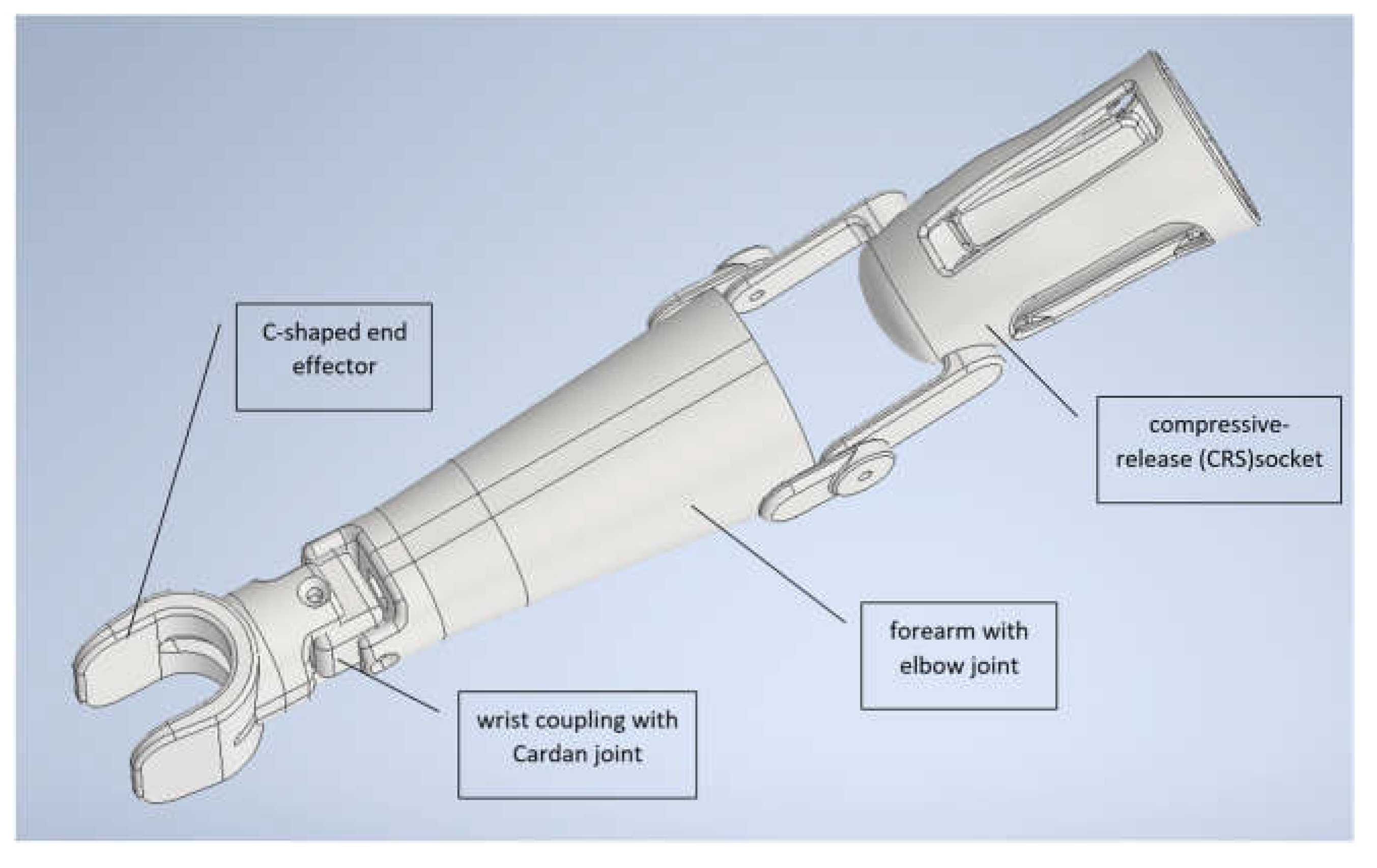 C-shaped end effector

compressive-release (CRS)socket

forearm with elbow joint

wrist coupling with Cardan joint