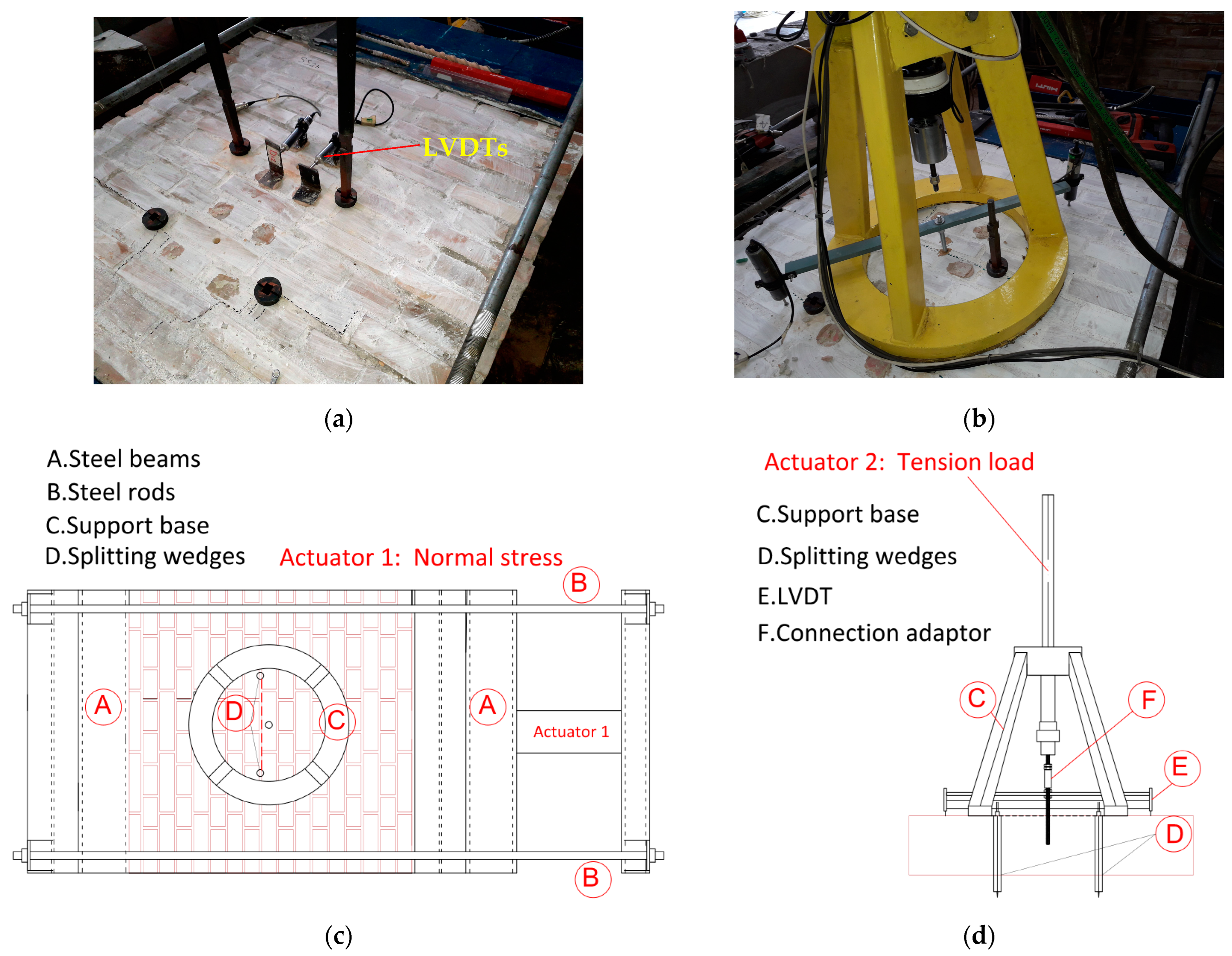 LVDTs

(a)

(b)

A.Steel beams
B.Steel rods
C.Support base
D.Splitting wedges

Actuator 1: Normal stress

B

A

D

C

A

Actuator 1

B

(c)

Actuator 2: Tension load

C.Support base
D.Splitting wedges
E.LVDT
F.Connection adaptor

C

F

E

D

(d)