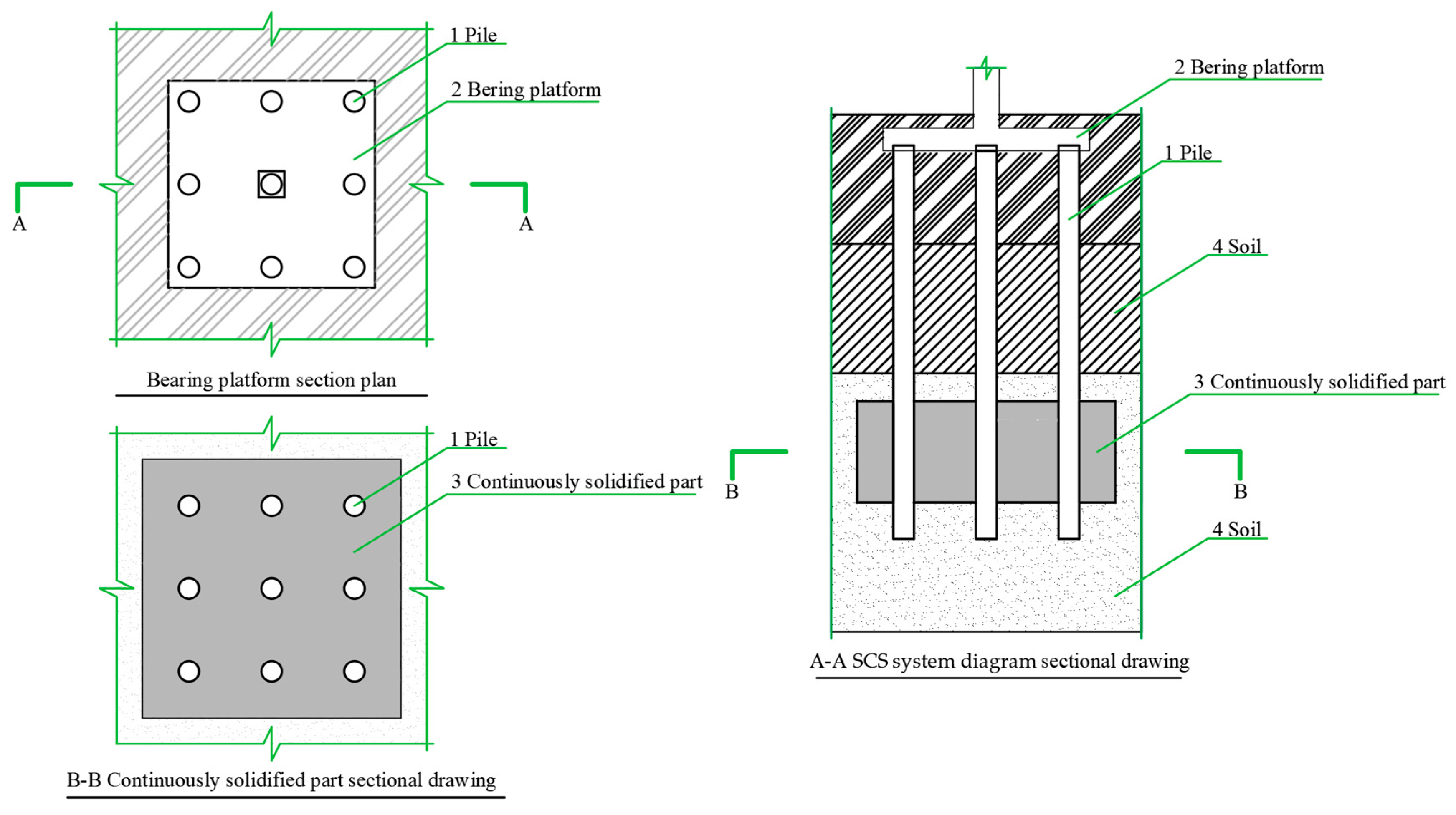 1 Pile
2 Bering platform
A
A
Bearing platform section plan

1 Pile
3 Continuously solidified part
B-B Continuously solidified part sectional drawing

2 Bering platform
1 Pile
4 Soil
3 Continuously solidified part
B
B
4 Soil
A-A SCS system diagram sectional drawing