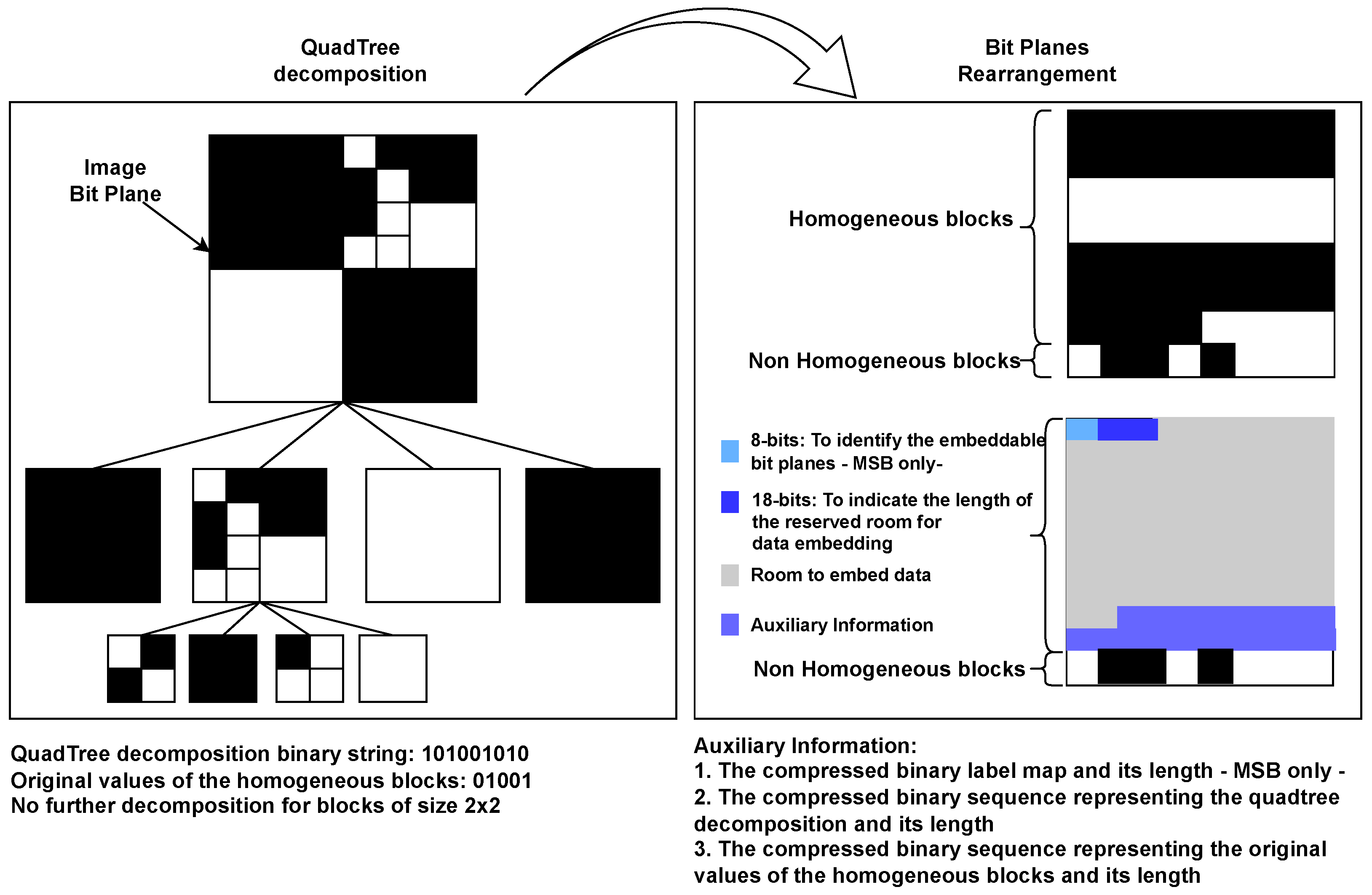 QuadTree decomposition

Bit Planes Rearrangement

Image Bit Plane

Homogeneous blocks

Non Homogeneous blocks

8-bits: To identify the embeddable bit planes - MSB only-

18-bits: To indicate the length of the reserved room for data embedding

Room to embed data

Auxiliary Information

Non Homogeneous blocks

QuadTree decomposition binary string: 101001010
Original values of the homogeneous blocks: 01001
No further decomposition for blocks of size 2x2

Auxiliary Information:
1. The compressed binary label map and its length - MSB only -
2. The compressed binary sequence representing the quadtree decomposition and its length
3. The compressed binary sequence representing the original values of the homogeneous blocks and its length