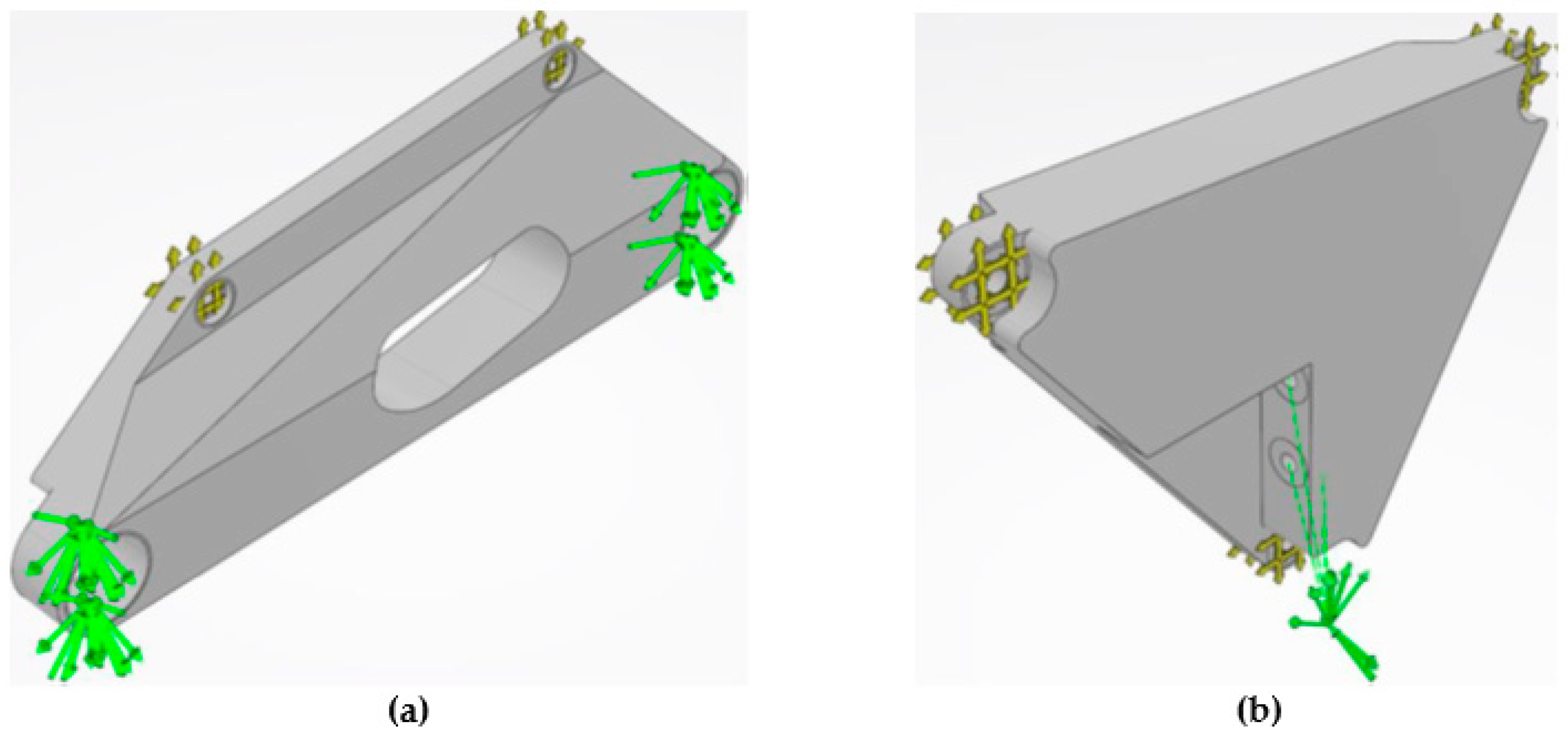 (a)

(b)