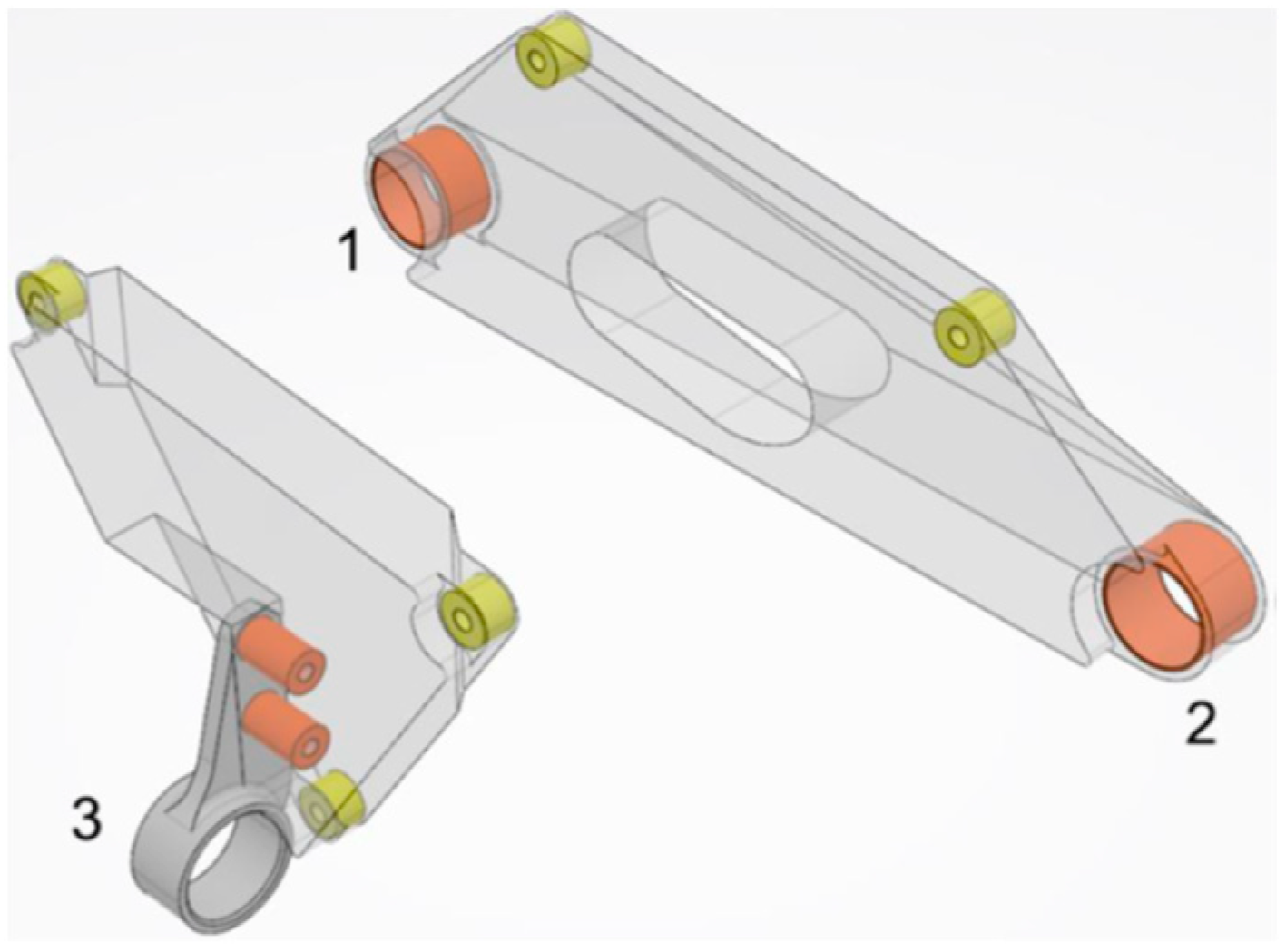 1

2

3