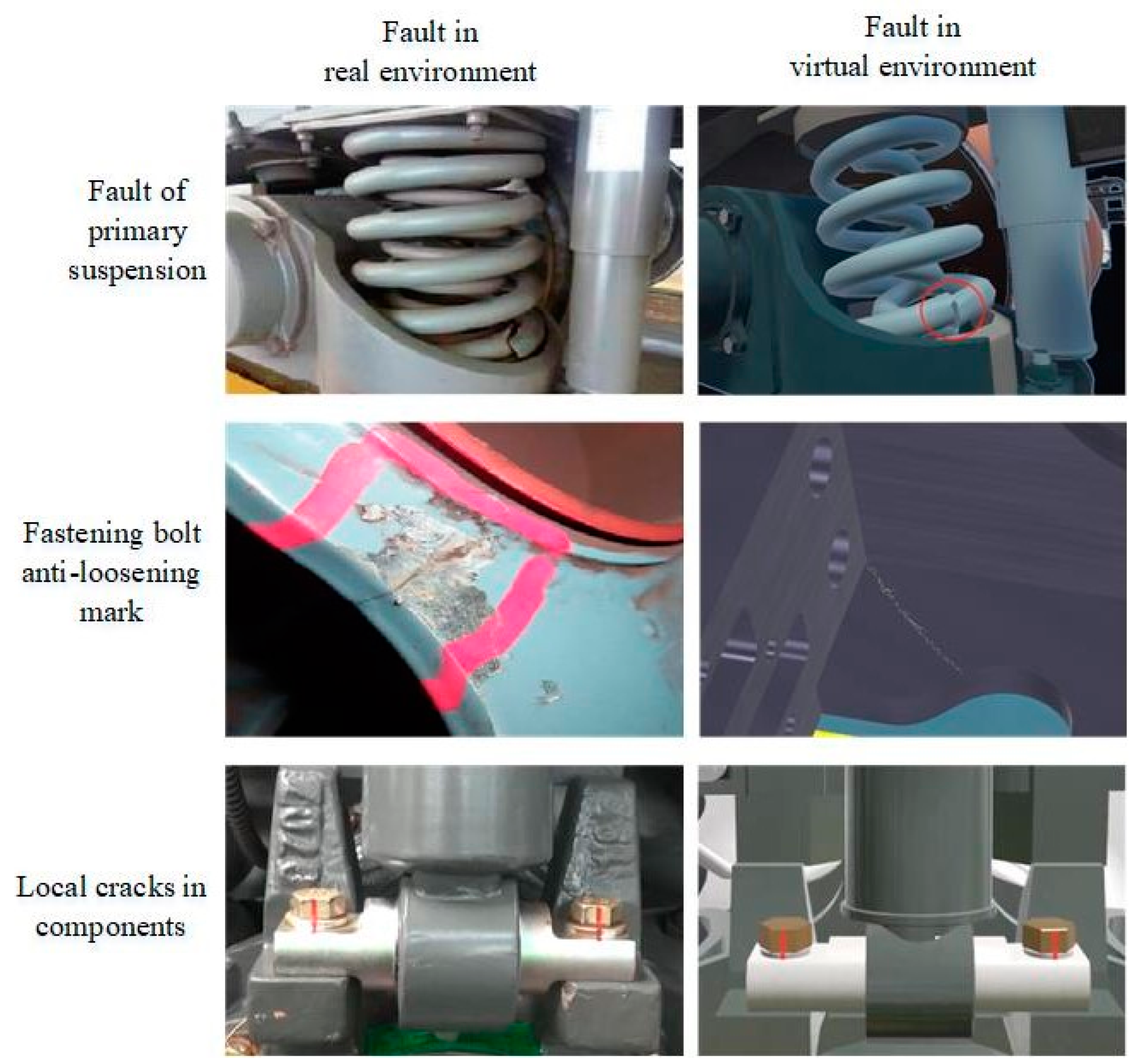 Fault in real environment

Fault in virtual environment

Fault of primary suspension

Fastening bolt anti-loosening mark

Local cracks in components