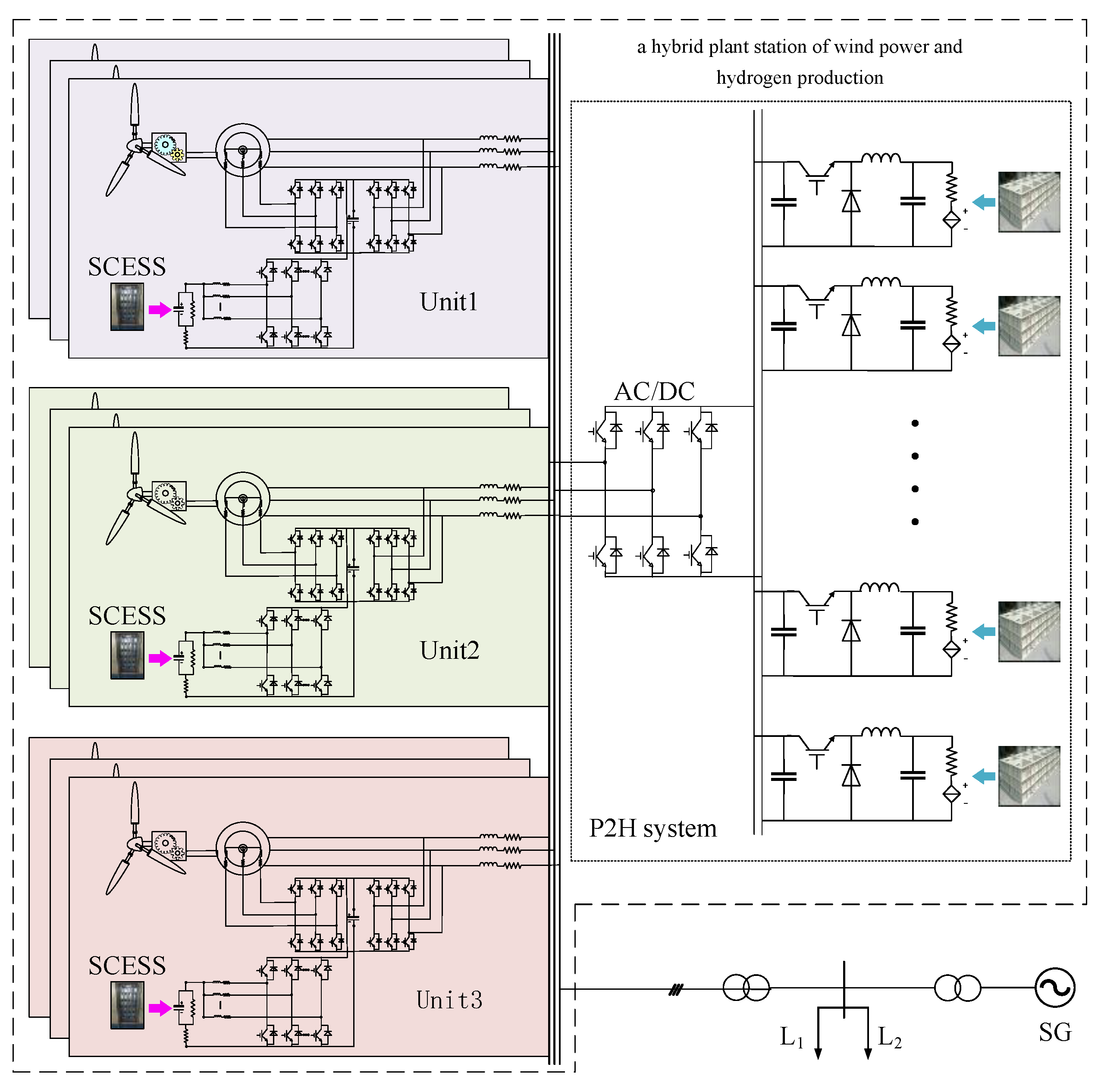 a hybrid plant station of wind power and hydrogen production

SCESS

Unit1

SCESS

Unit2

SCESS

Unit3

AC/DC

P2H system

$L_1$

$L_2$

SG