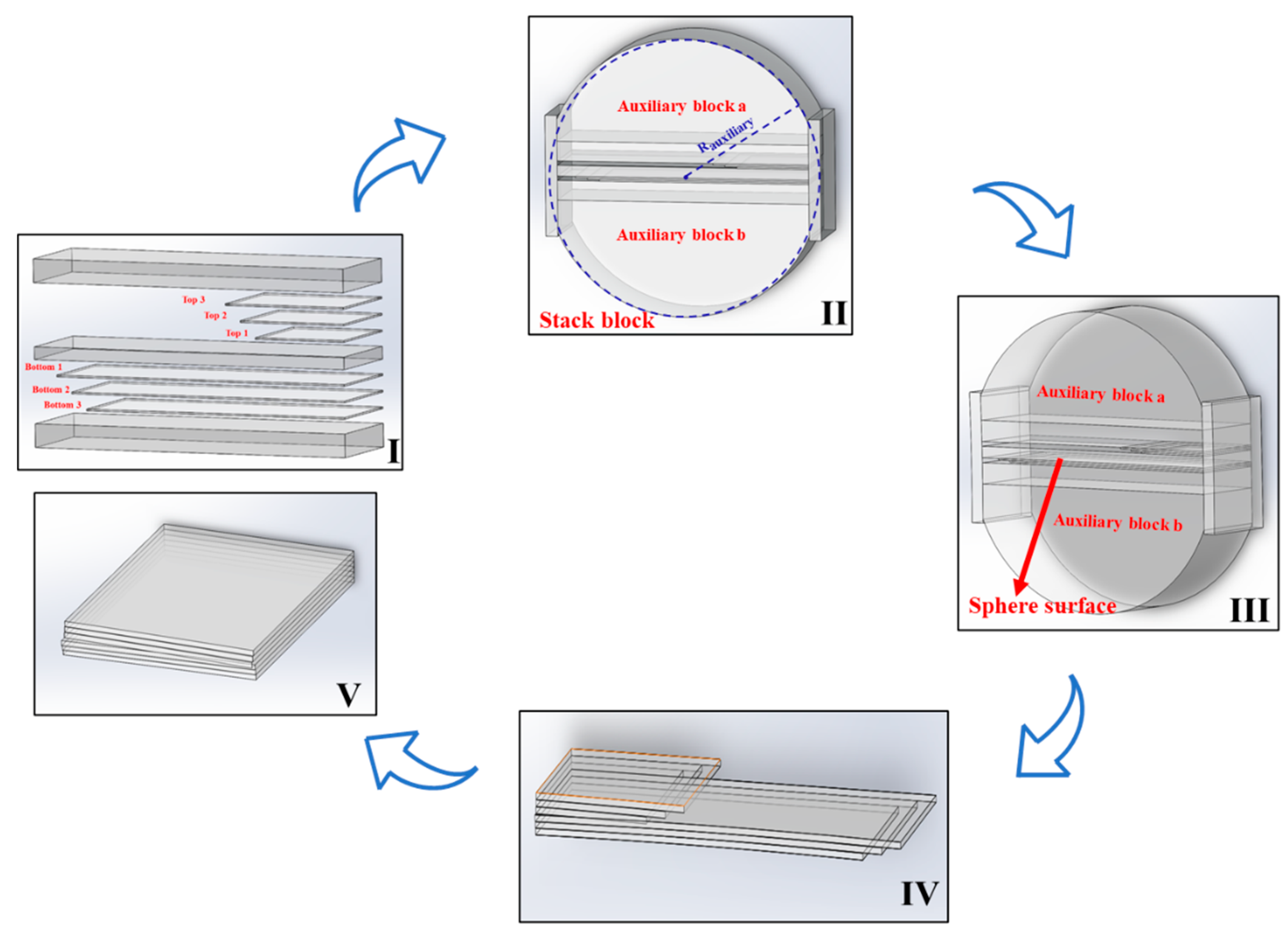 Top 3
Top 2
Top 1
Bottom 1
Bottom 2
Bottom 3
I

Auxiliary block a
$R_{auxiliary}$
Auxiliary block b
Stack block
II

Auxiliary block a
Auxiliary block b
Sphere surface
III

IV

V