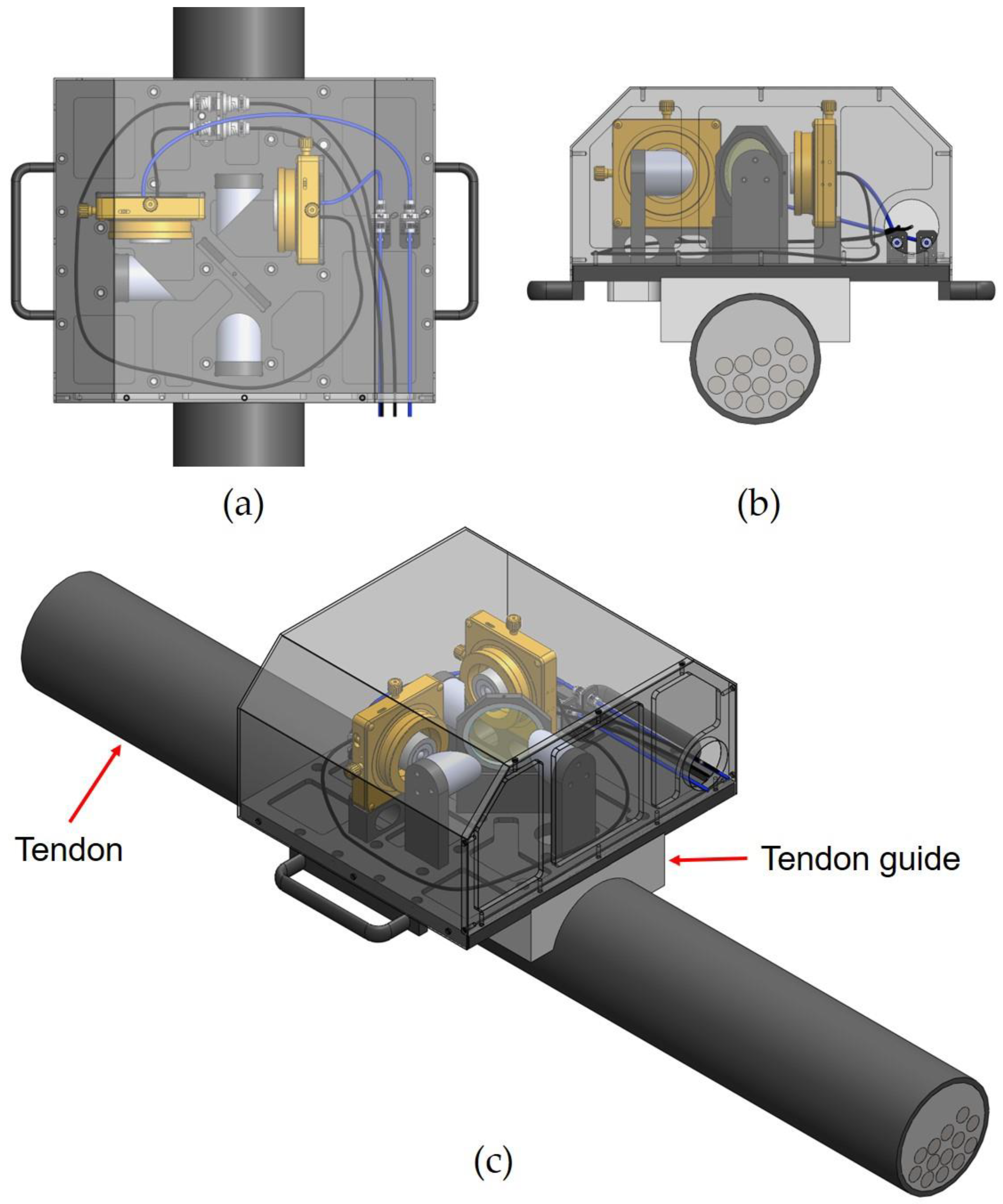 (a)

(b)

Tendon

Tendon guide

(c)