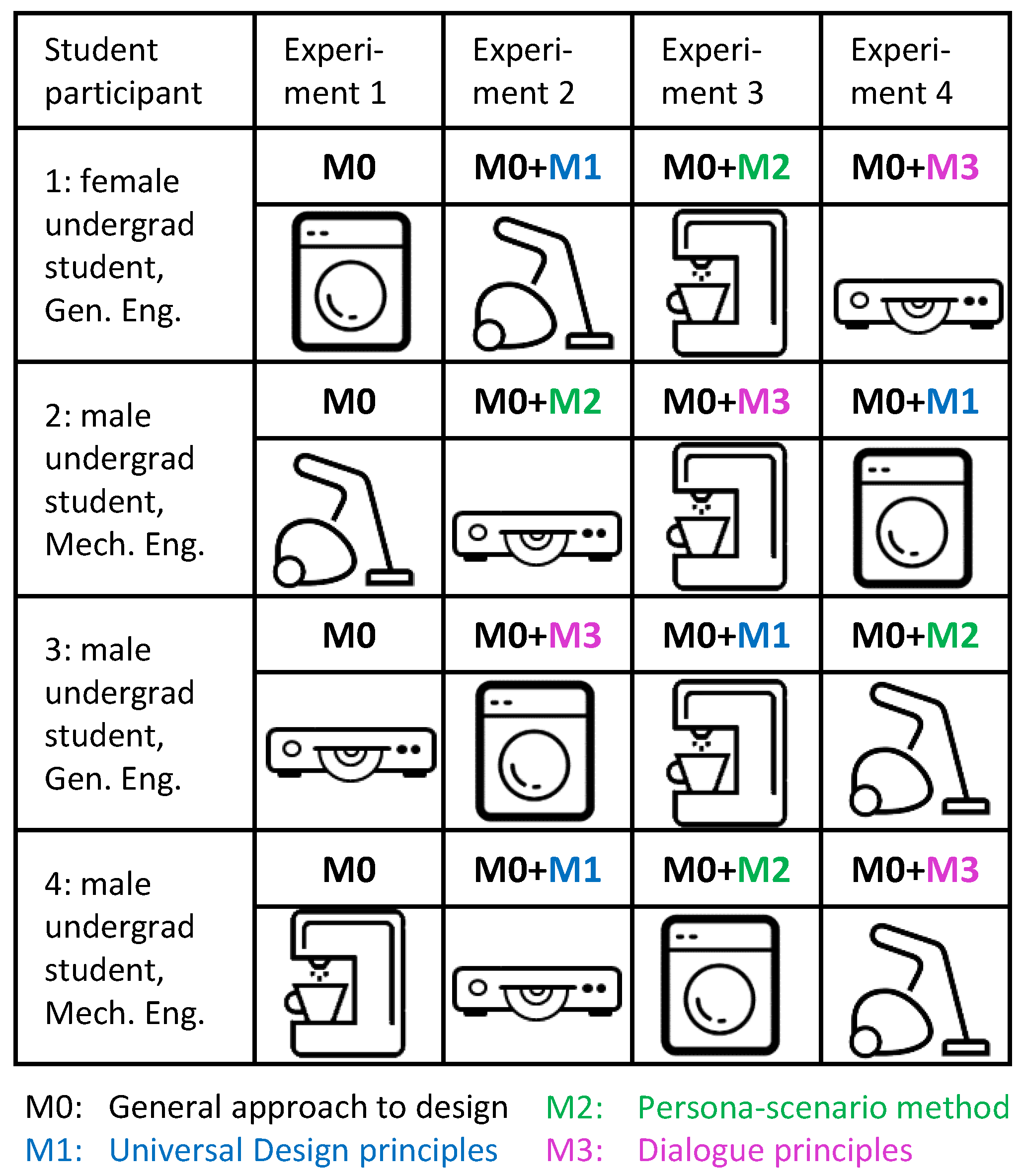 | Student participant | Experiment 1 | Experiment 2 | Experiment 3 | Experiment 4 |
|---|---|---|---|---|
| 1: female undergrad student, Gen. Eng. | M0 | M0+M1 | M0+M2 | M0+M3 |
| 2: male undergrad student, Mech. Eng. | M0 | M0+M2 | M0+M3 | M0+M1 |
| 3: male undergrad student, Gen. Eng. | M0 | M0+M3 | M0+M1 | M0+M2 |
| 4: male undergrad student, Mech. Eng. | M0 | M0+M1 | M0+M2 | M0+M3 |

M0: General approach to design
M1: Universal Design principles
M2: Persona-scenario method
M3: Dialogue principles