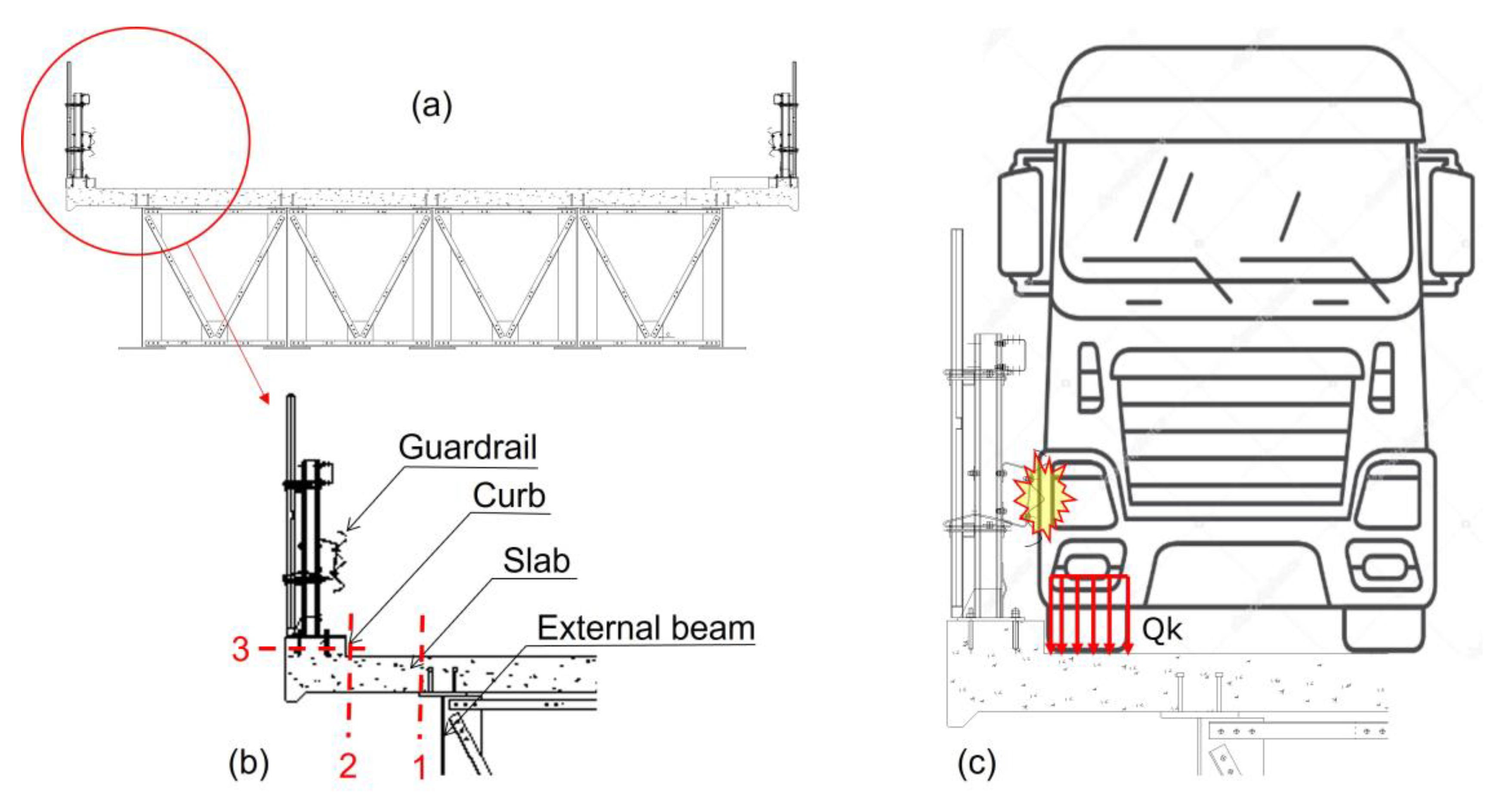 (a)

Guardrail

Curb

Slab

External beam

3

(b)

2

1

Qk

(c)